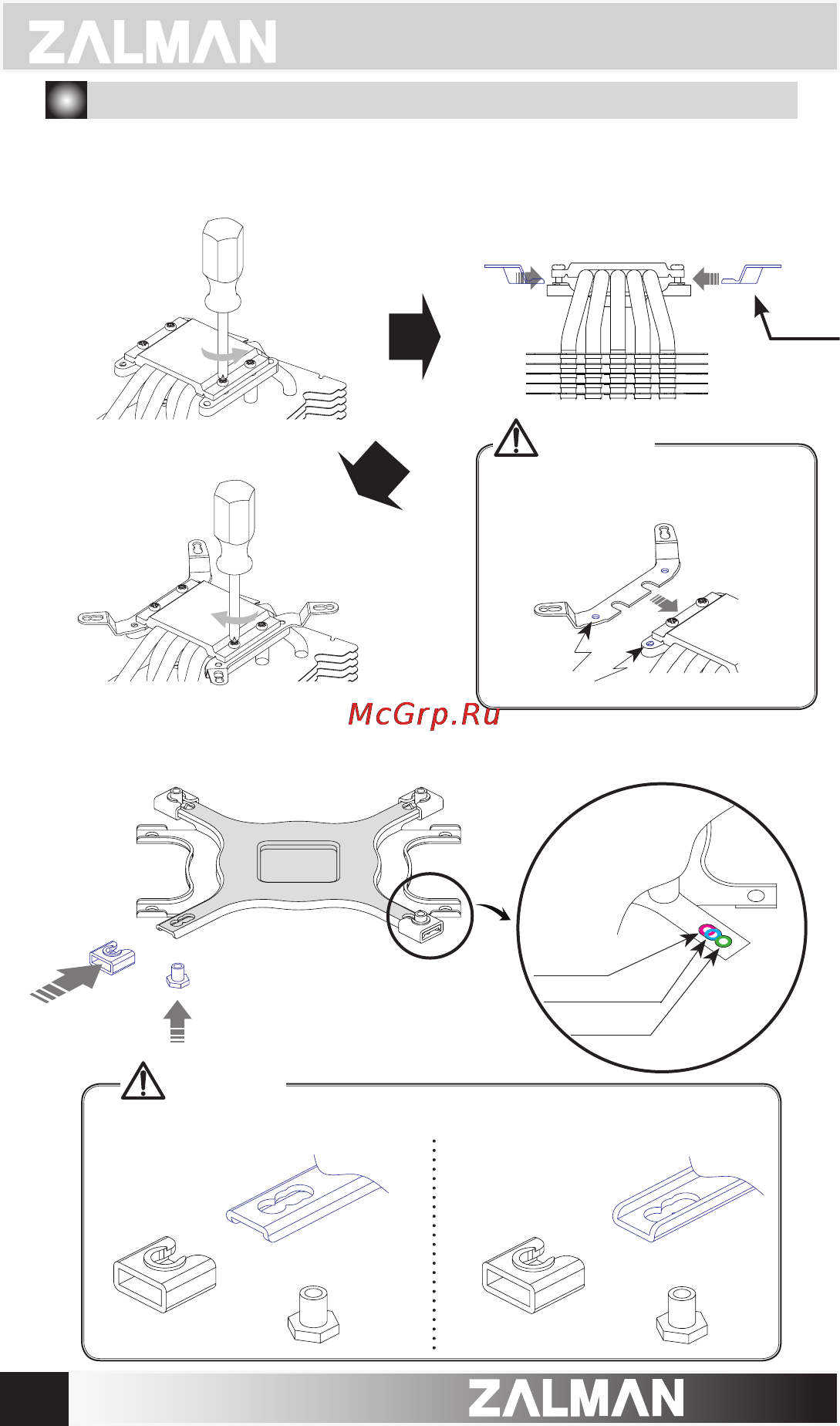 ZALMAN

McGrp.Ru

ZALMAN