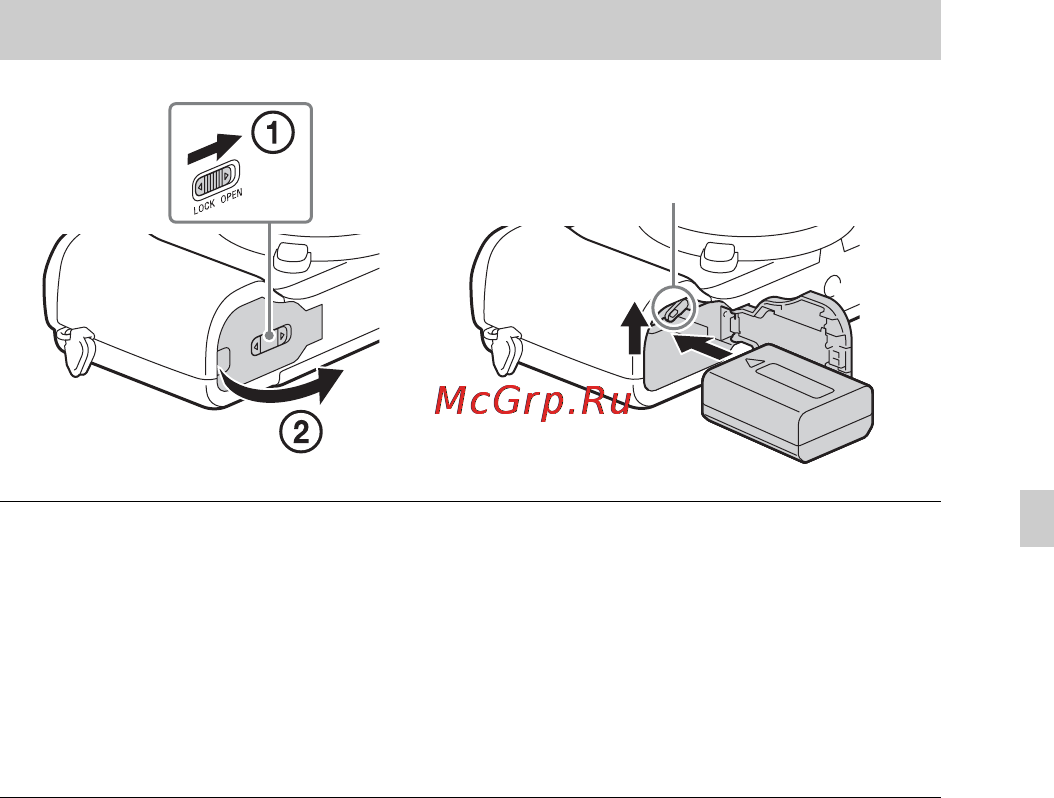 1

LOCK OPEN

2

McGrp.Ru