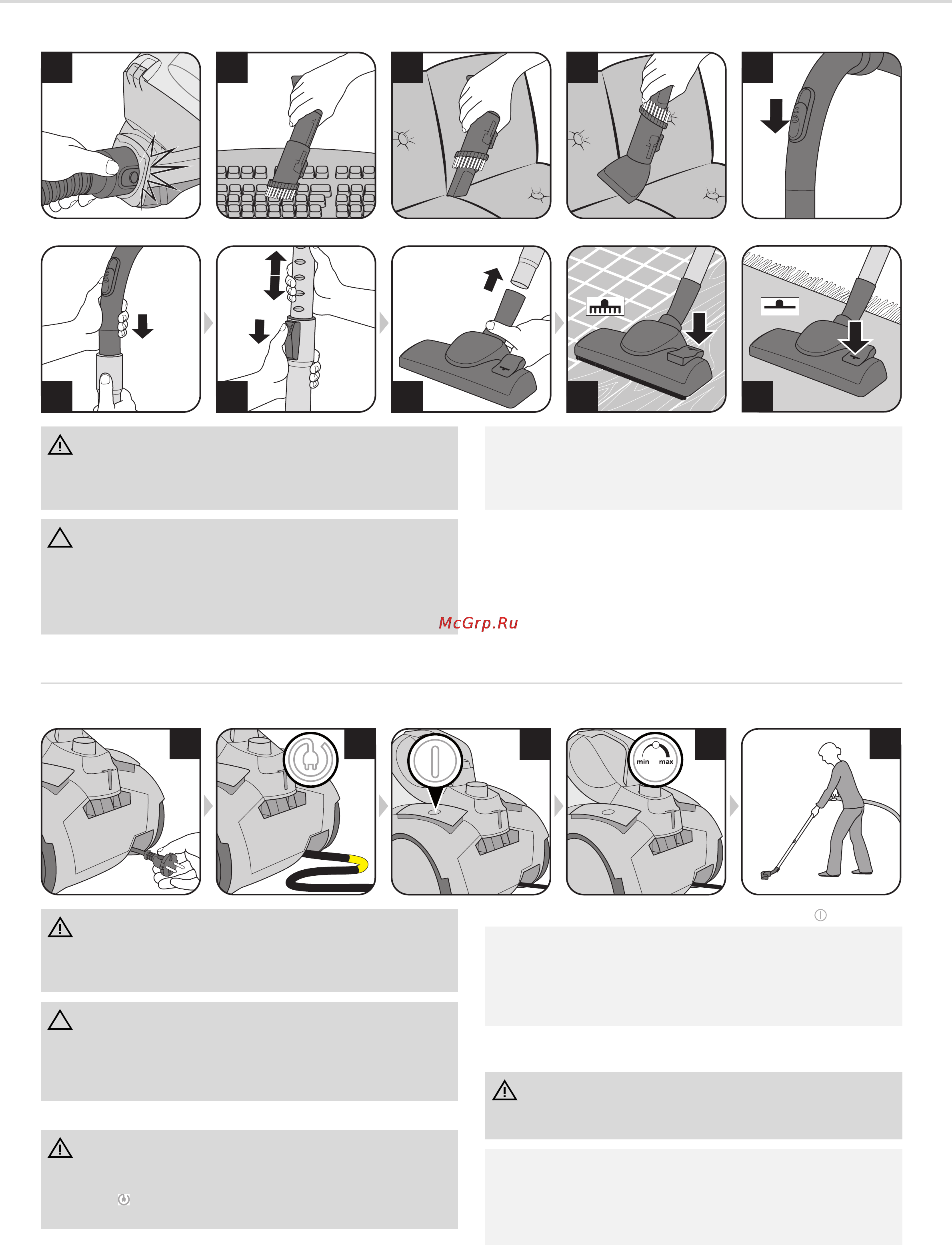 McGrp.Ru

min max