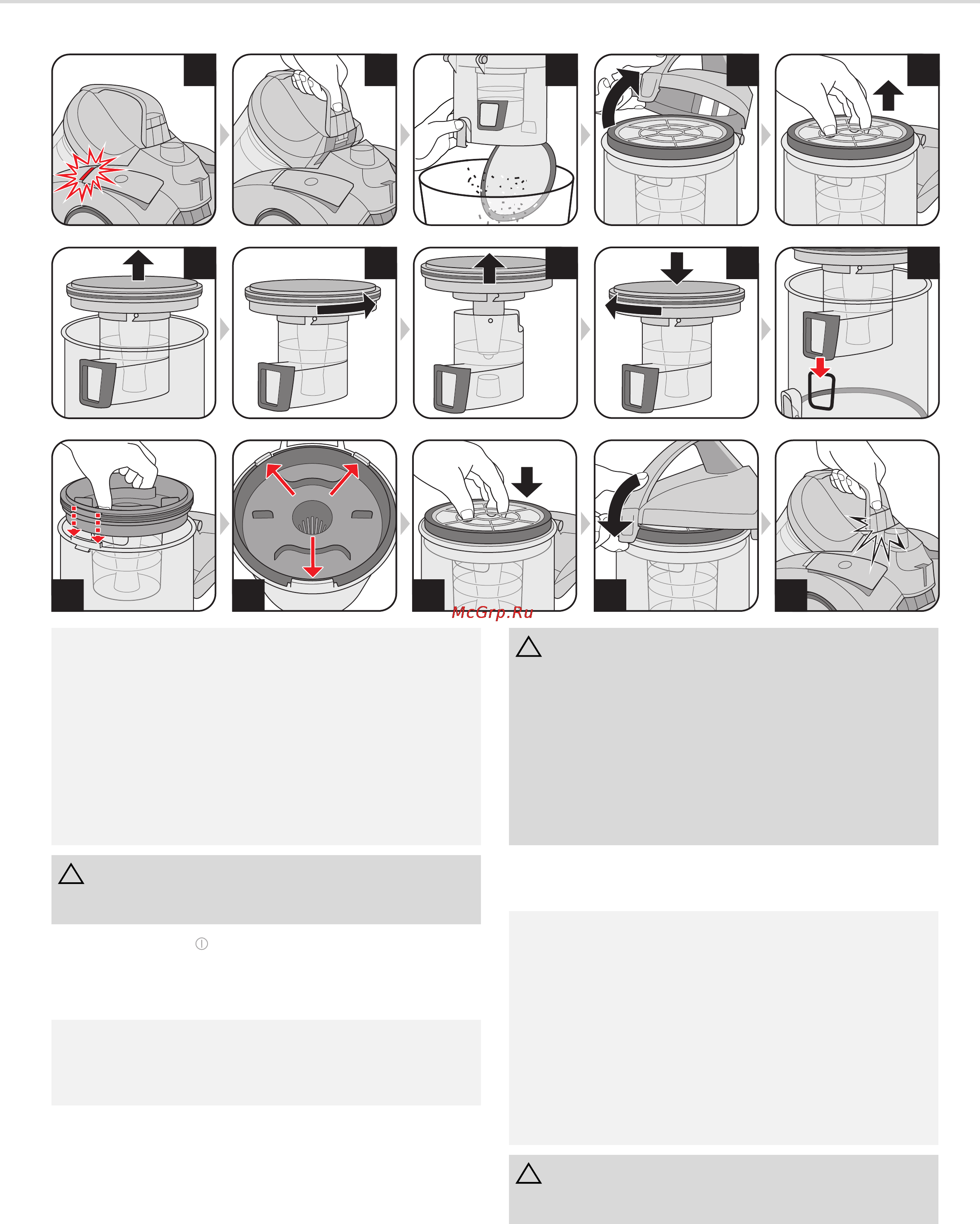 McGrp.Ru