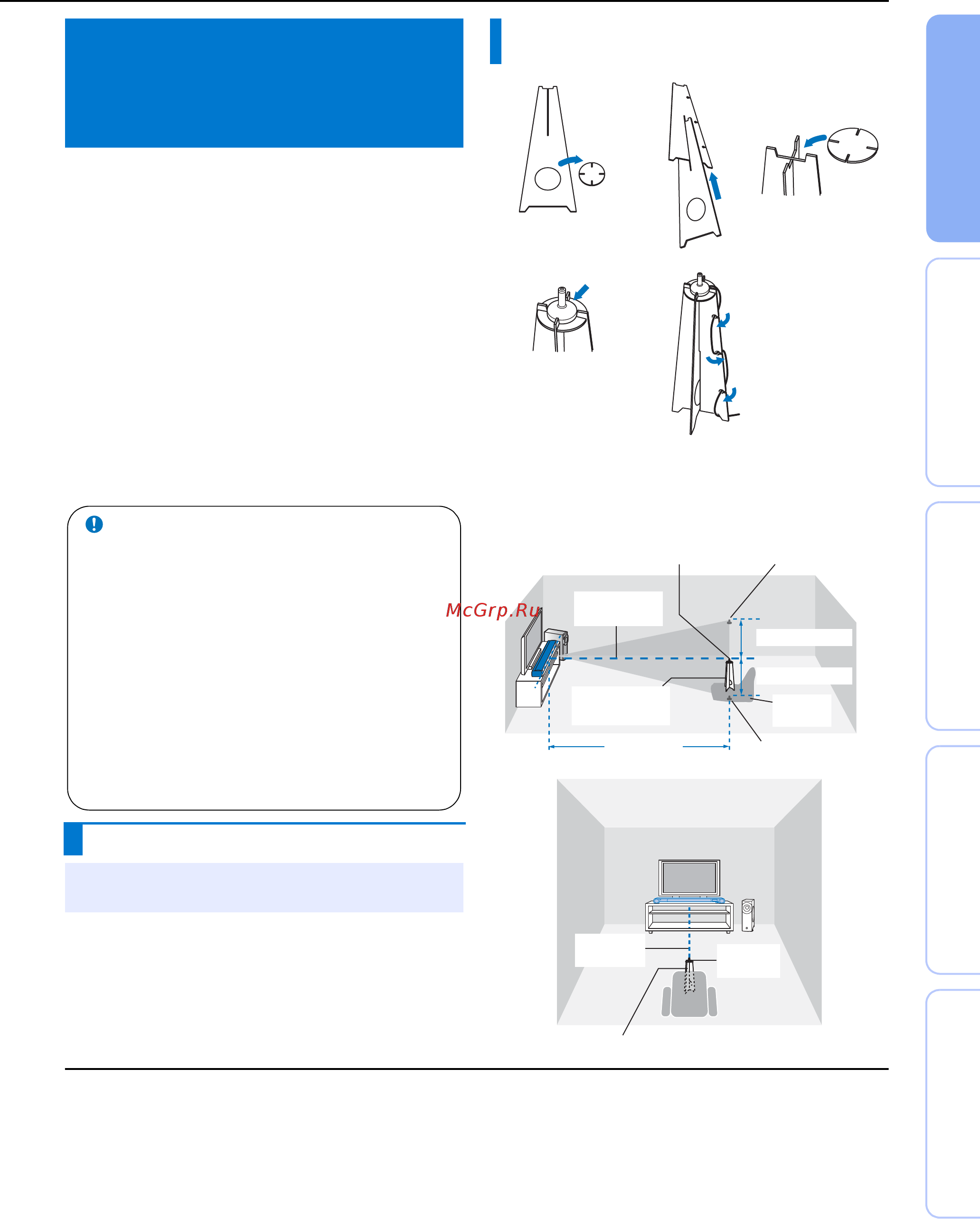 McGrp.Ru