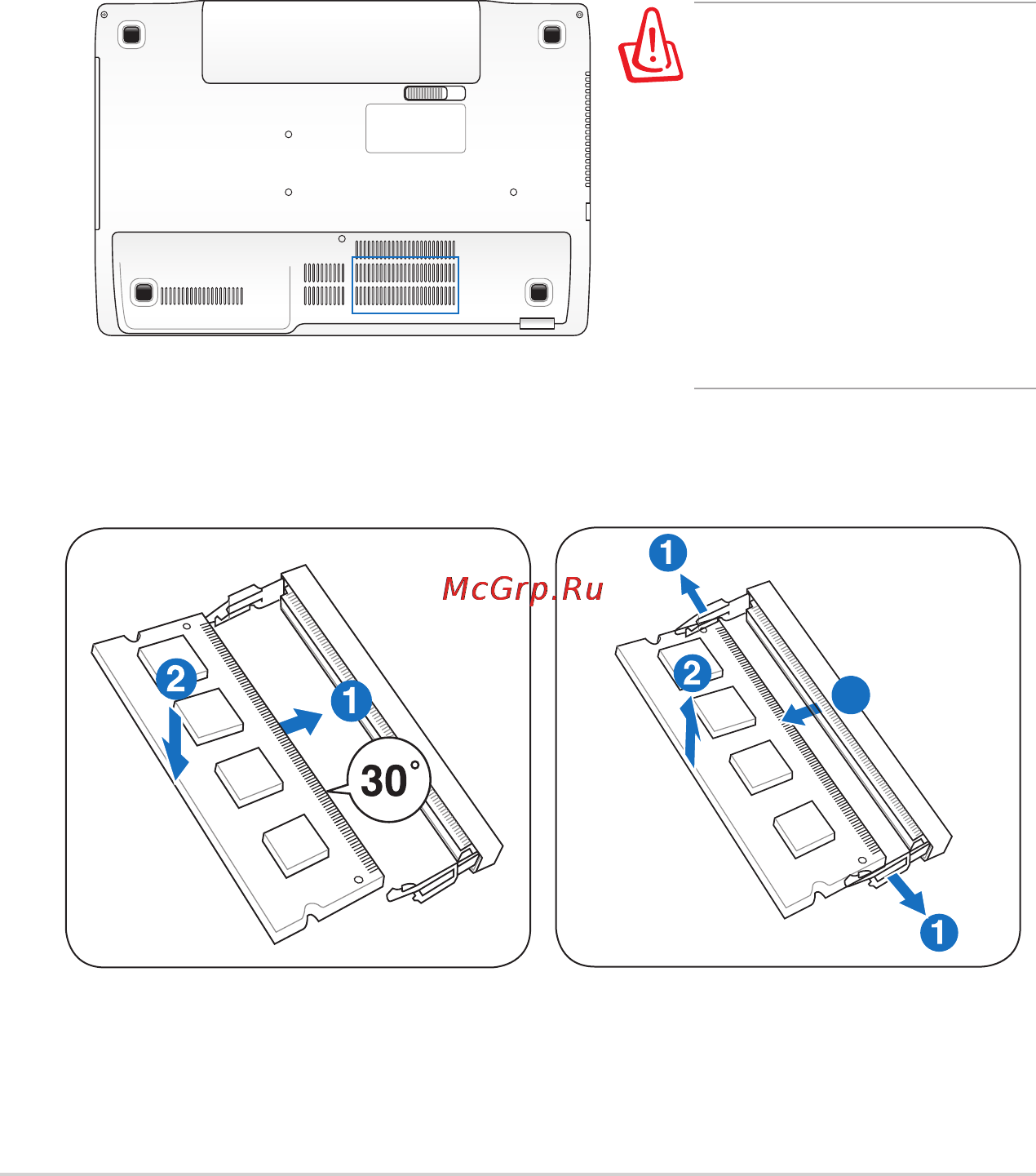 McGrp.Ru

2

1

30°

1

2

1