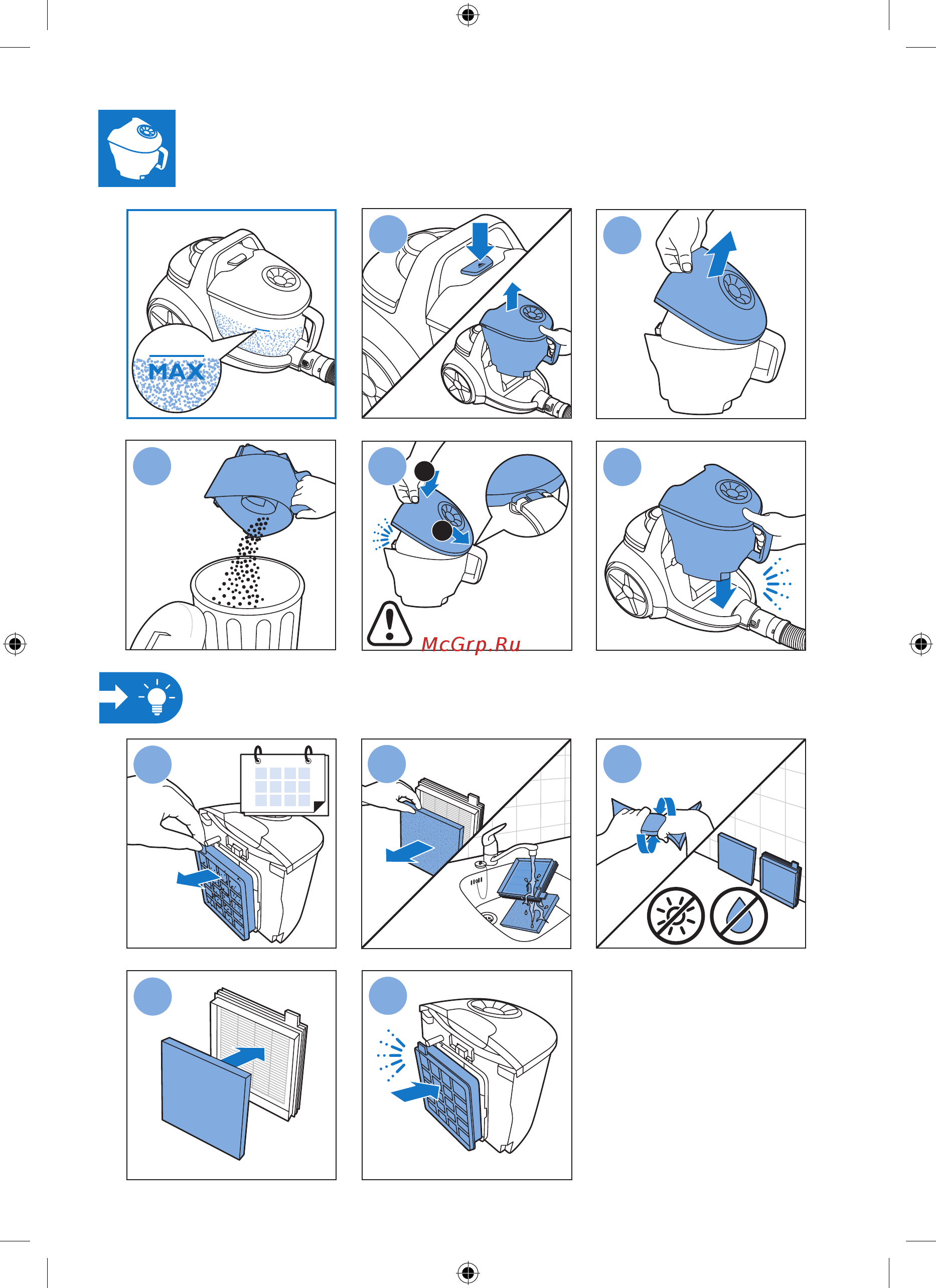 MAX

McGrp.Ru