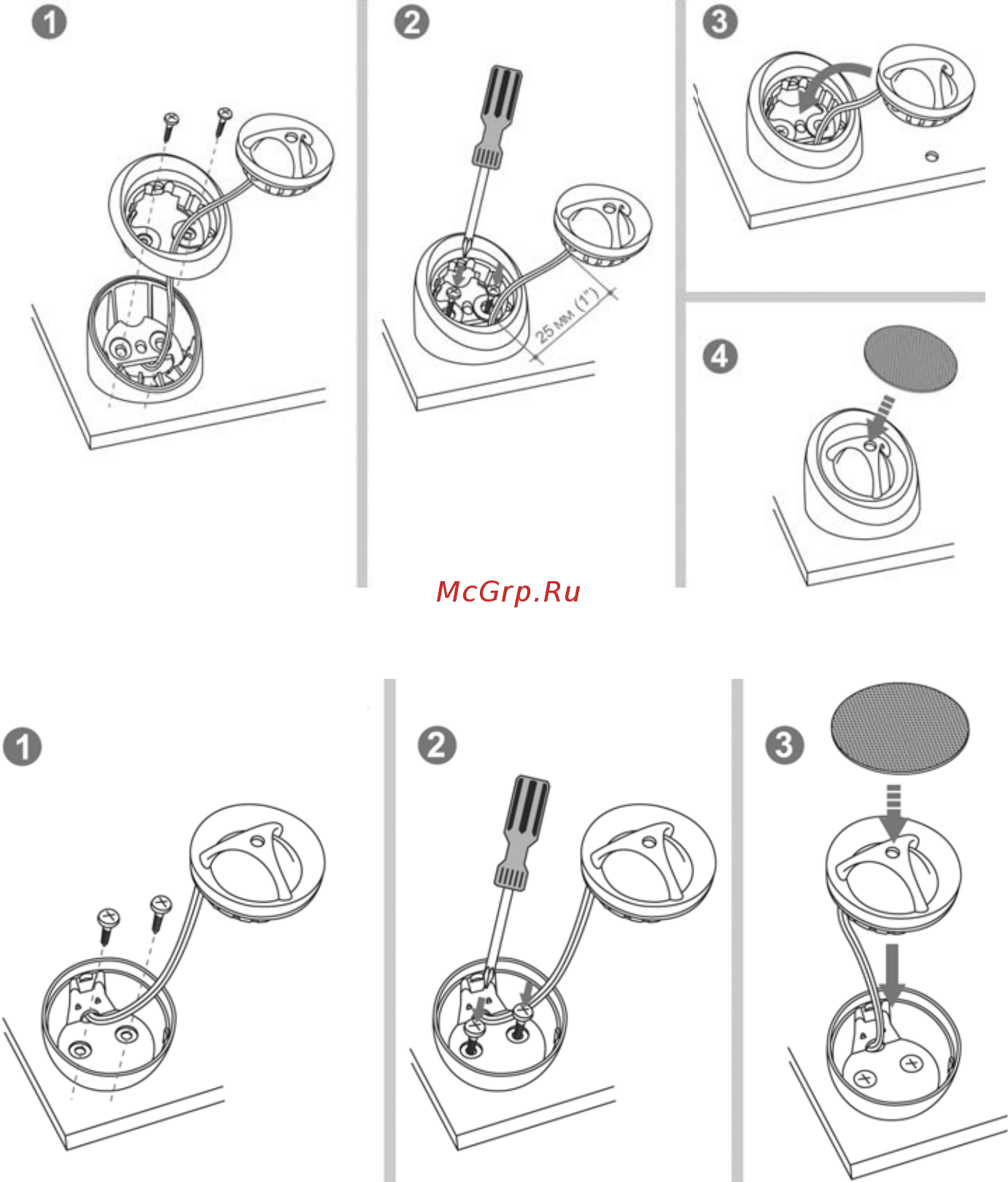 1

2

25 мм (1")

3

4

McGrp.Ru

1

2

3