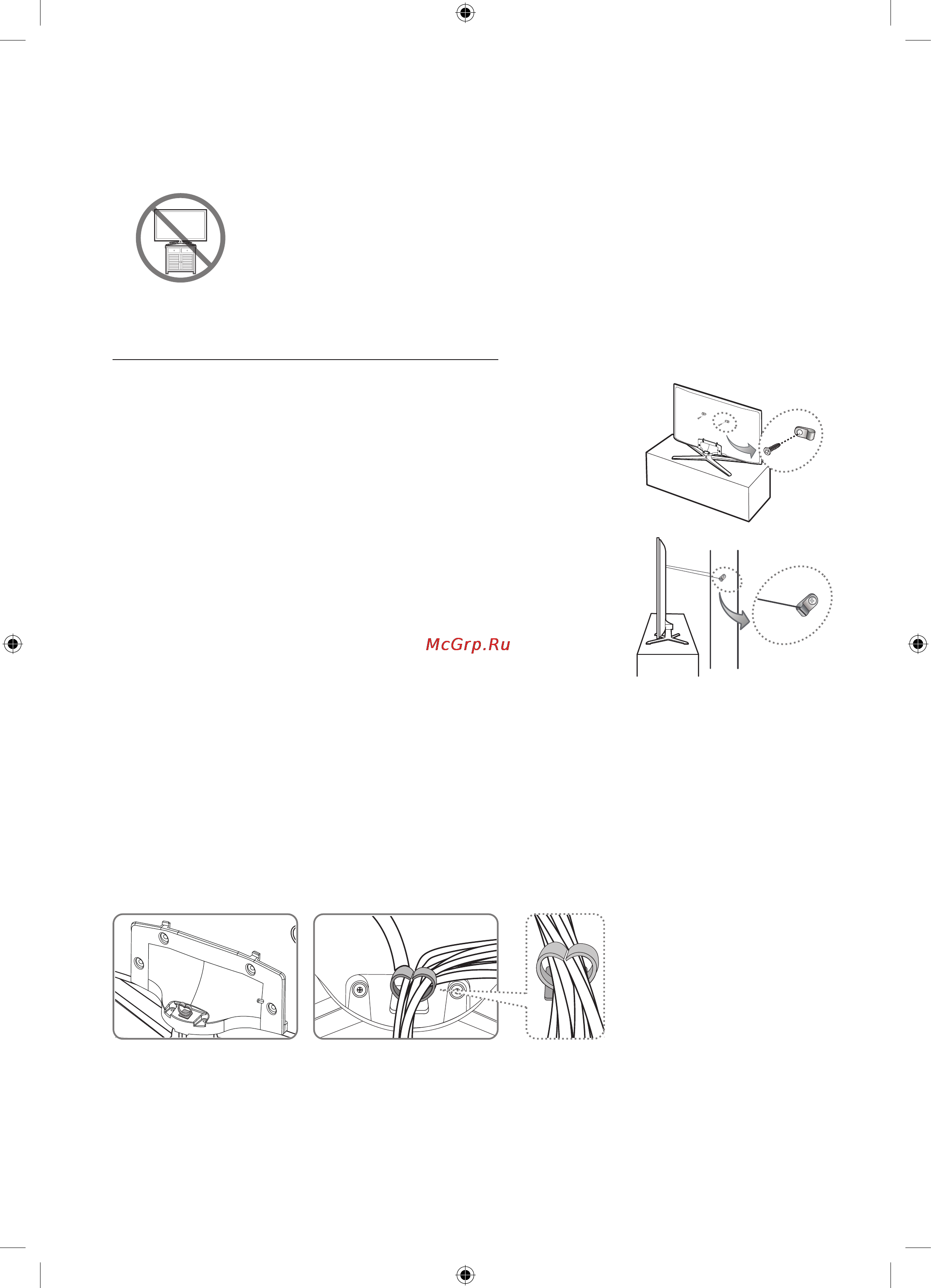 McGrp.Ru