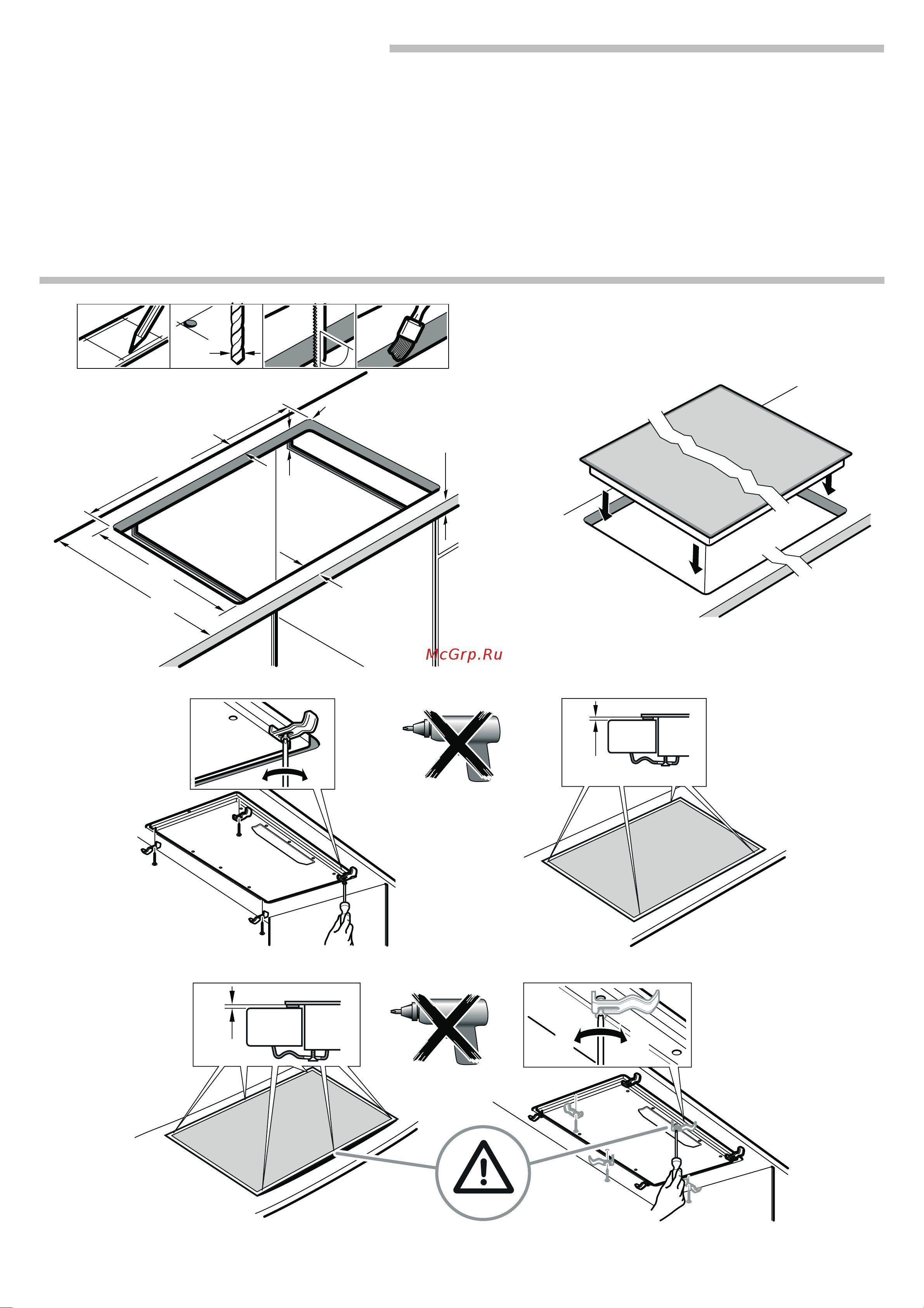 McGrp.Ru