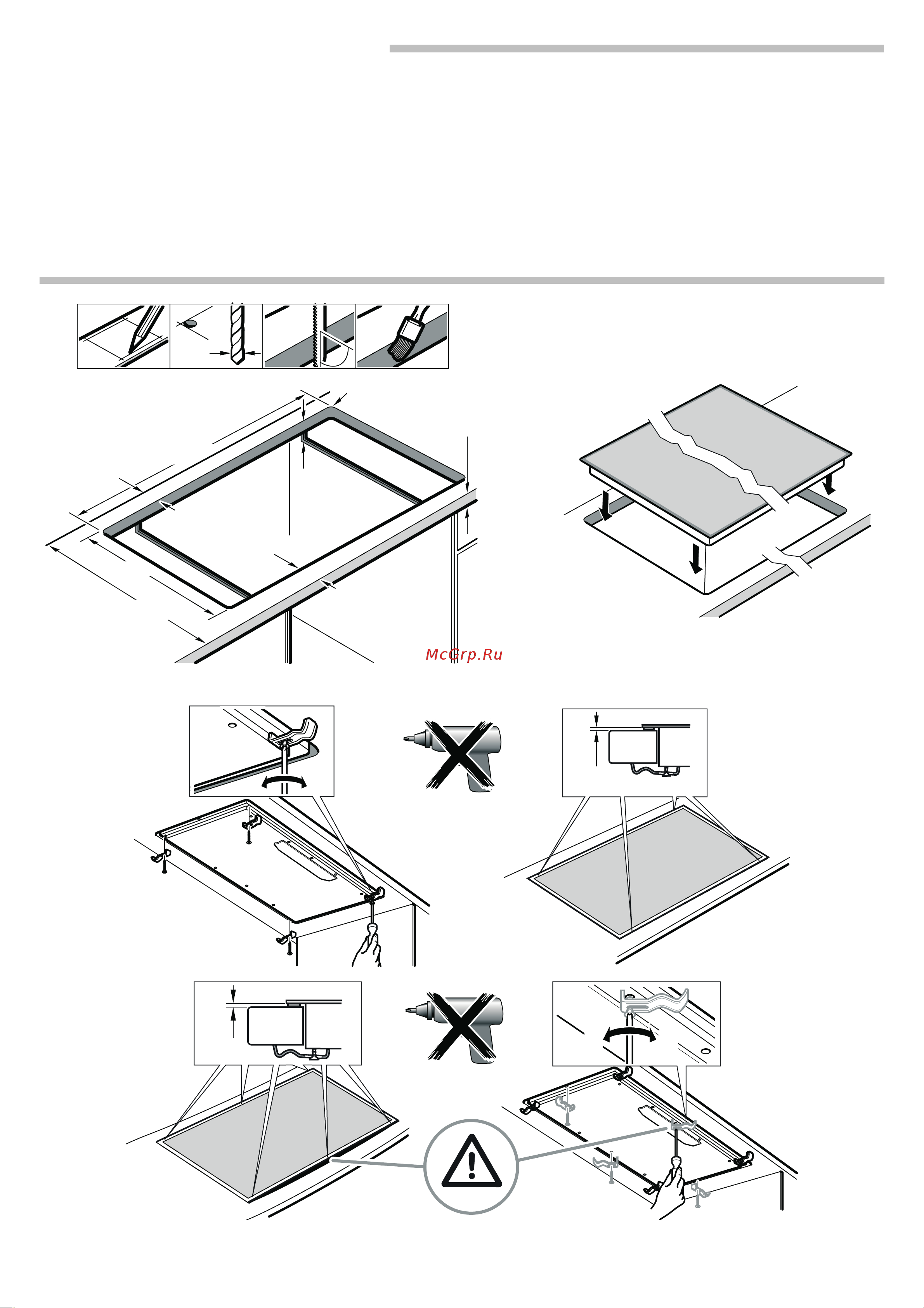 McGrp.Ru