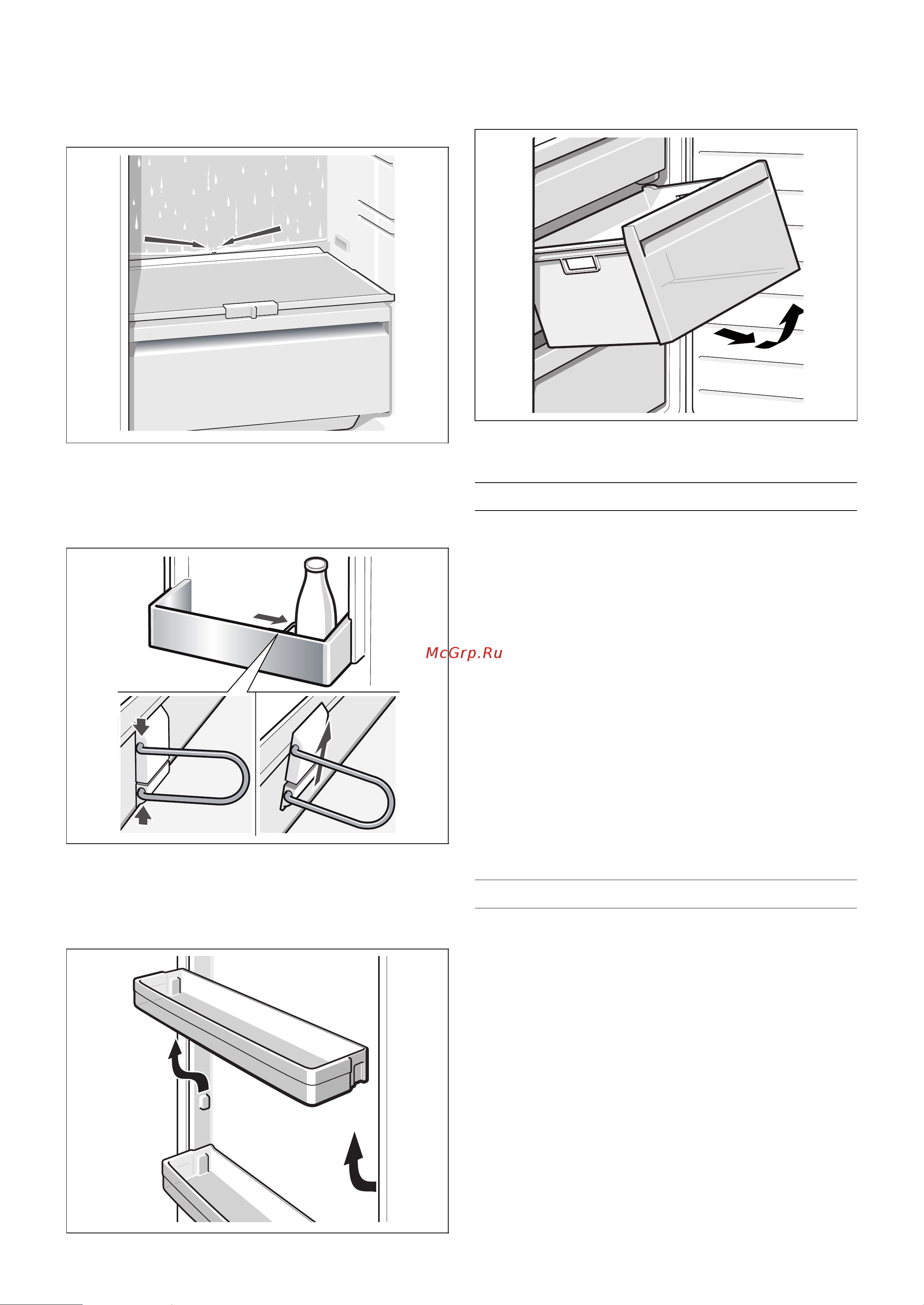 McGrp.Ru