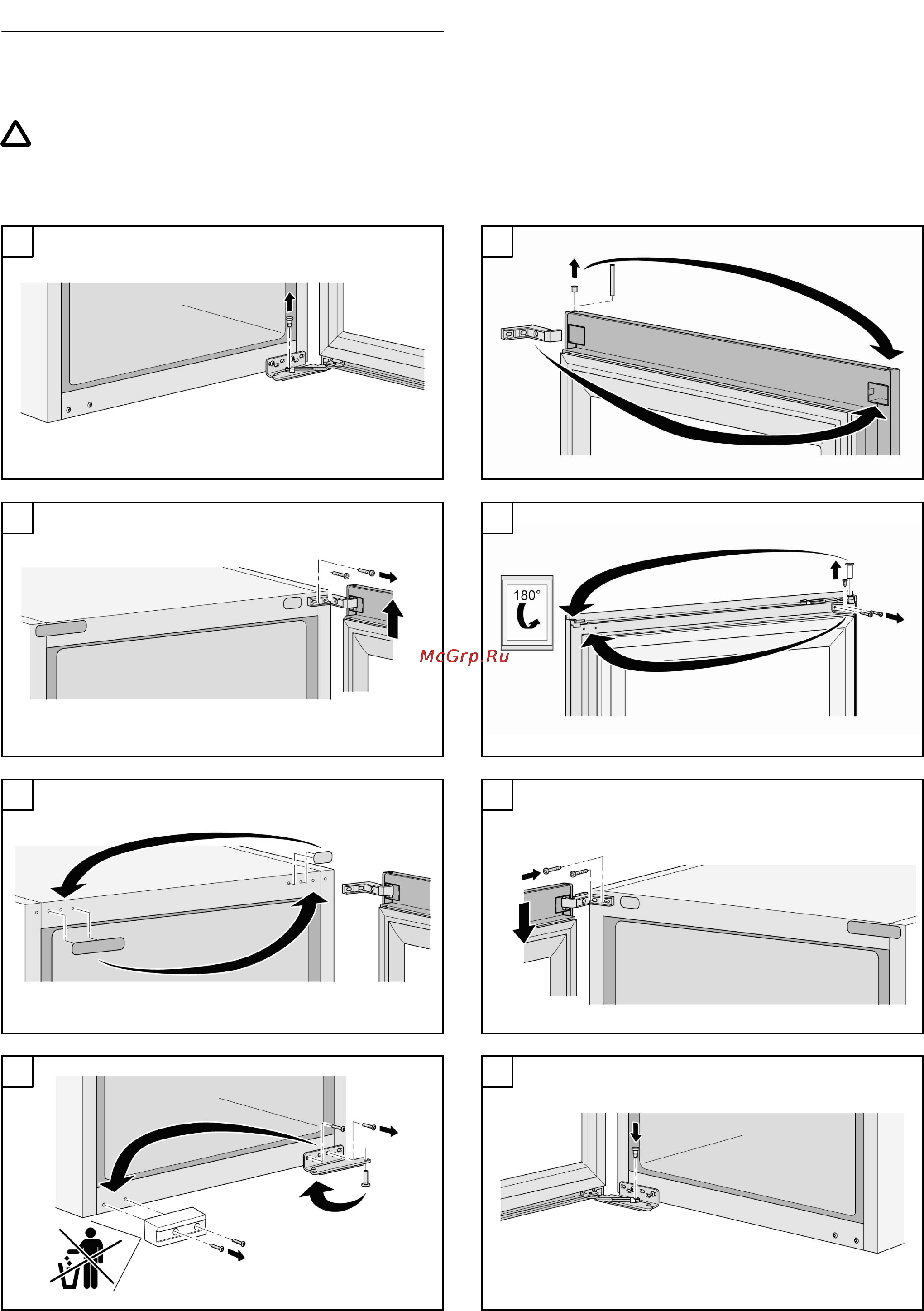 180°

McGrp.Ru