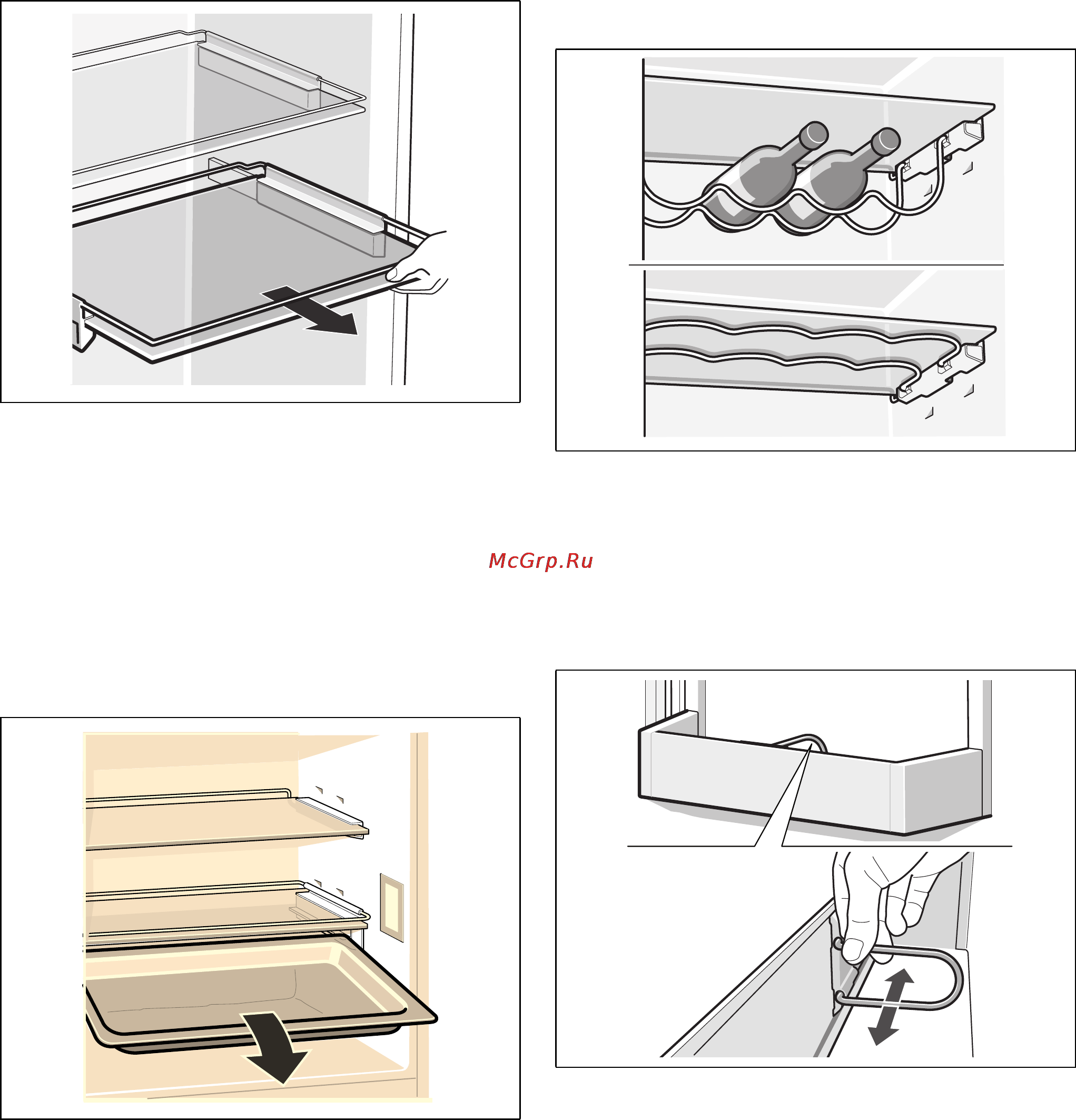 McGrp.Ru