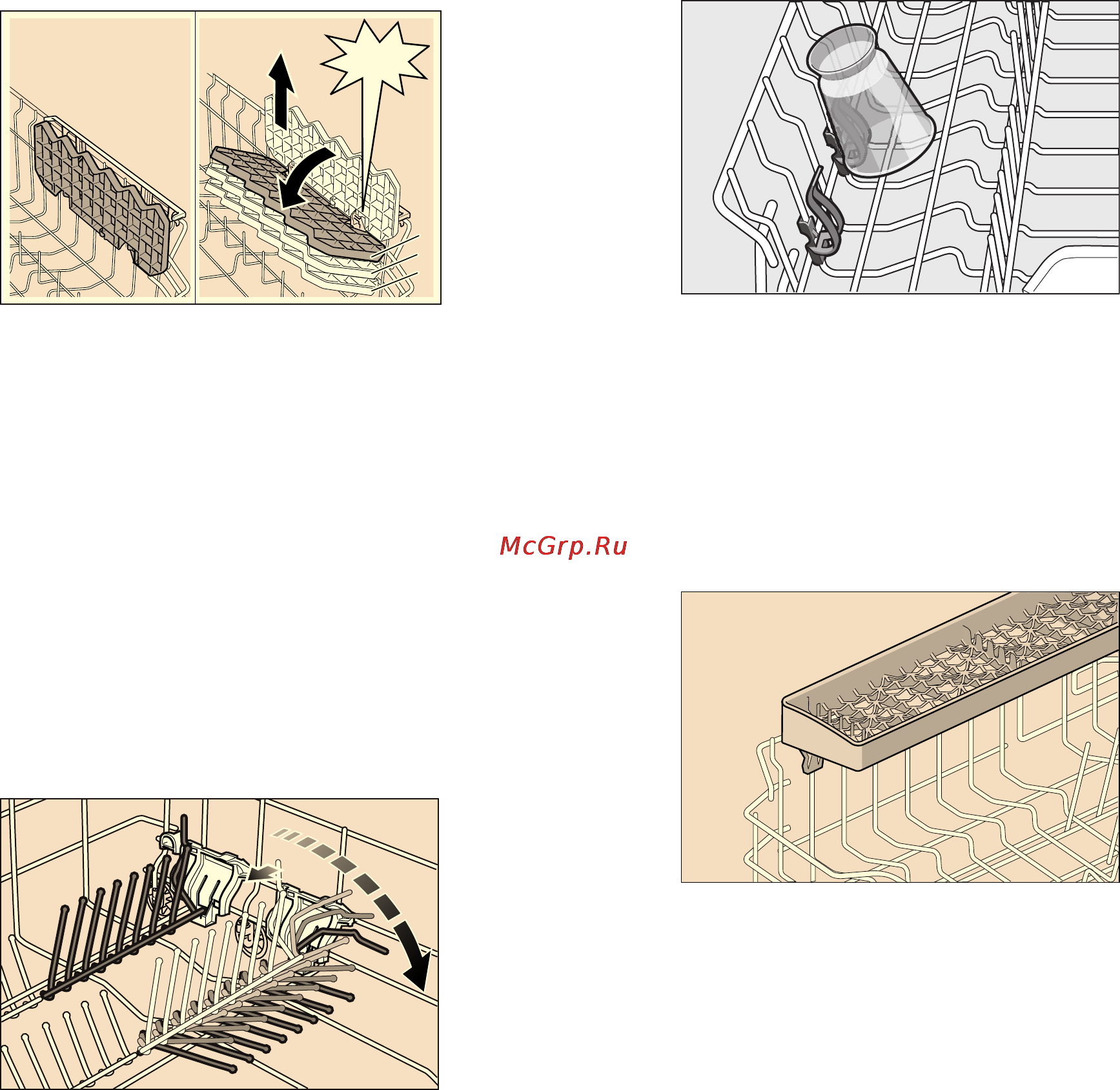 McGrp.Ru