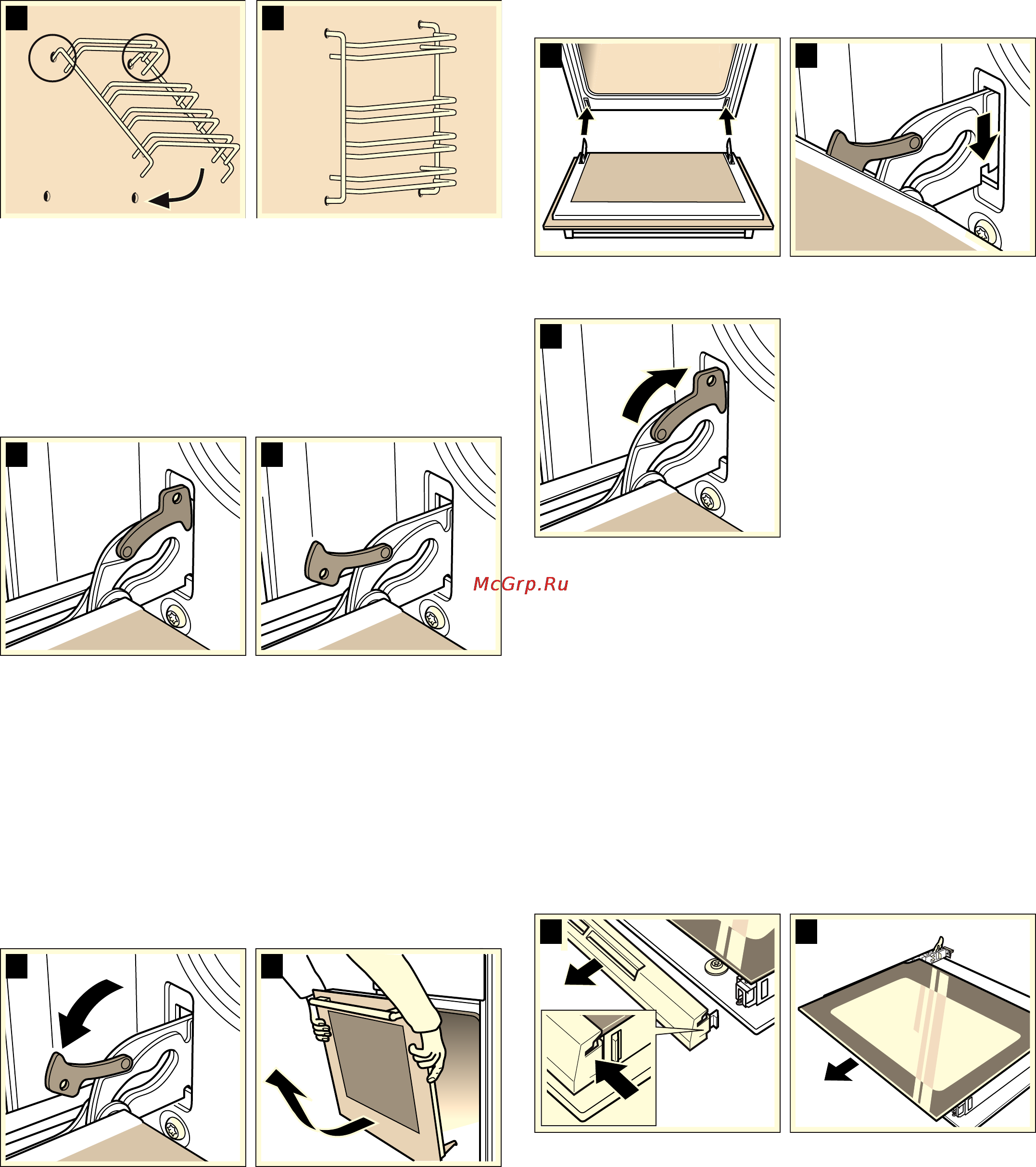 McGrp.Ru