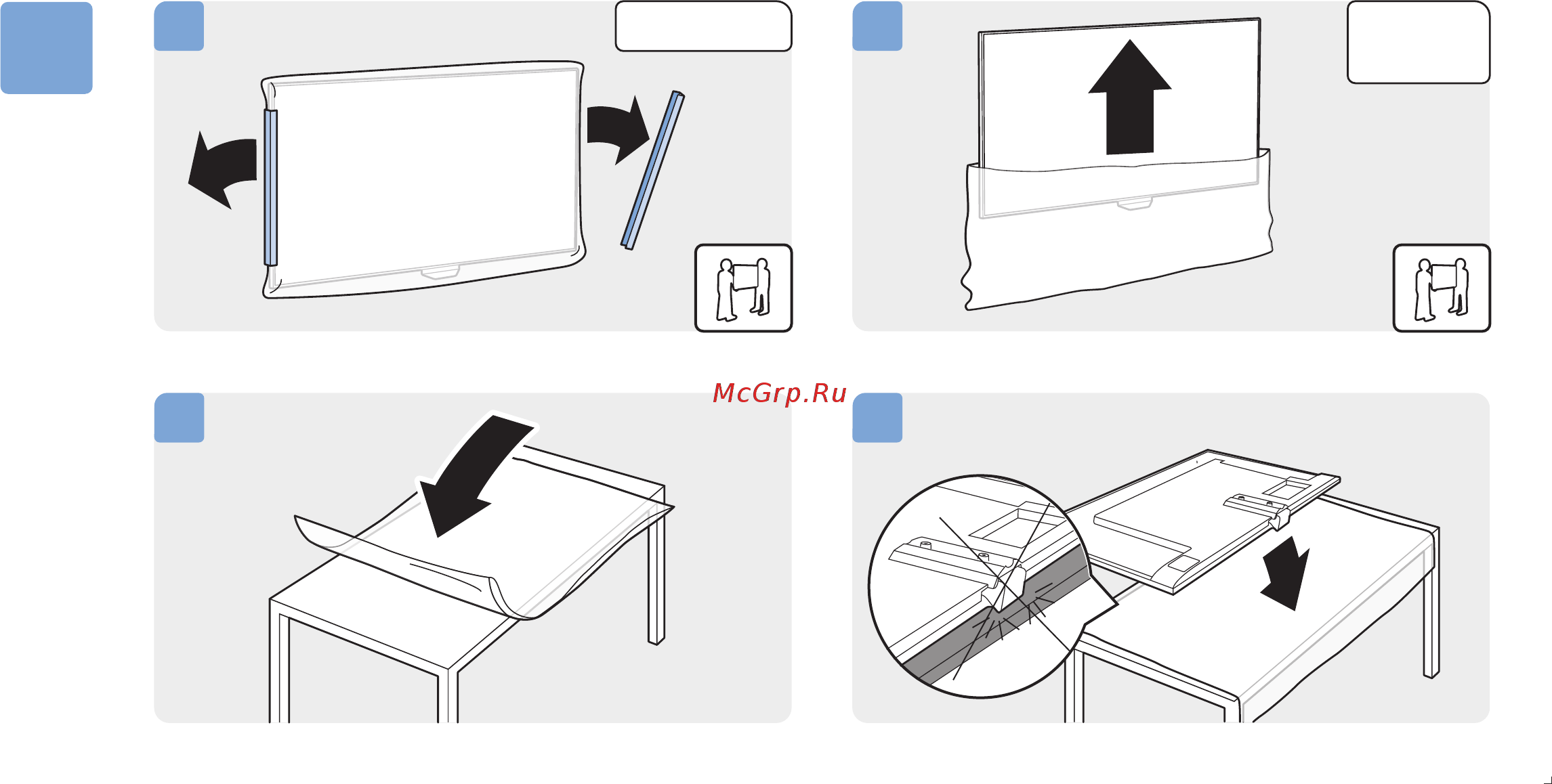 McGrp.Ru