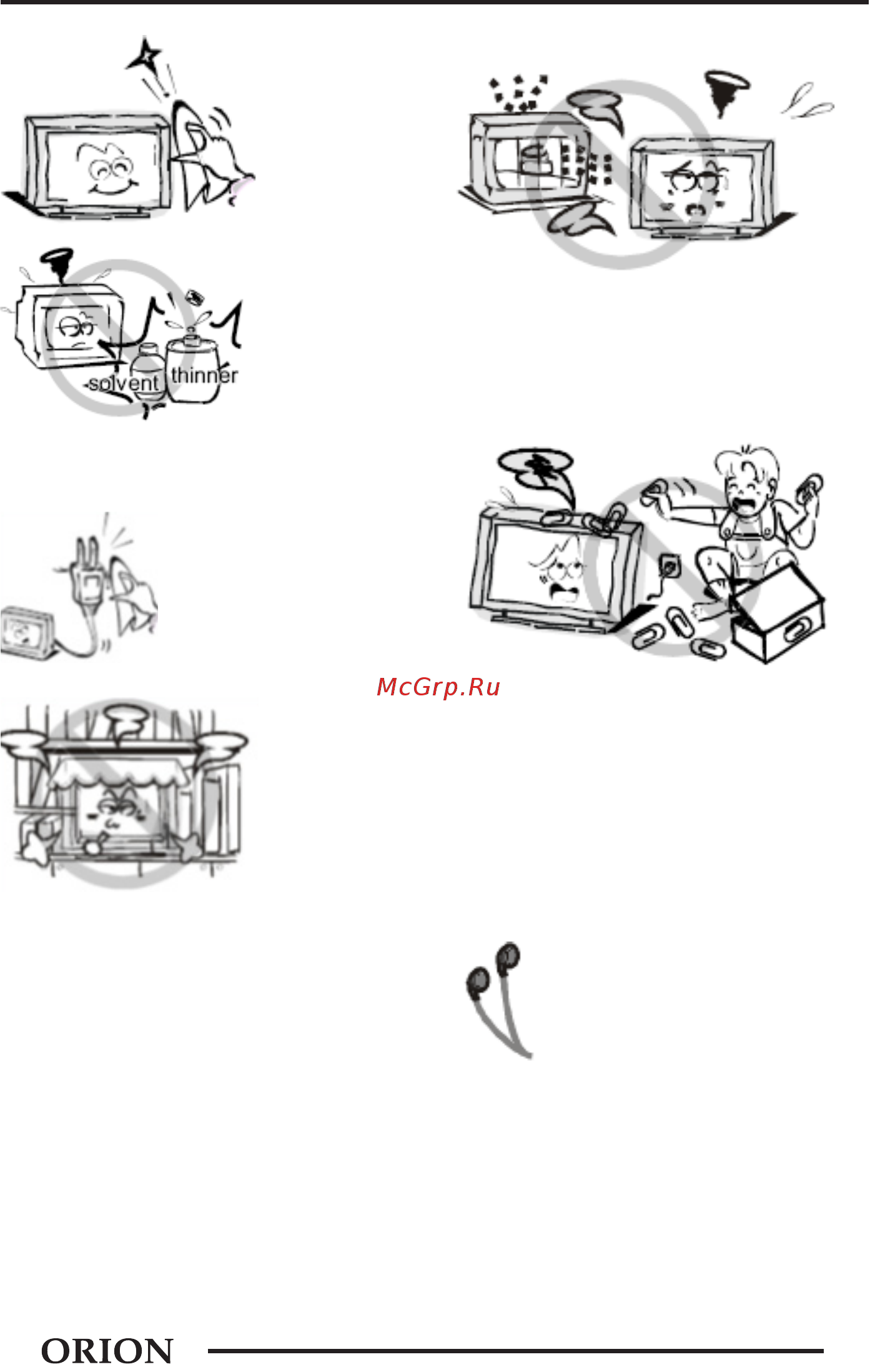 solvent thinner

McGrp.Ru

ORION