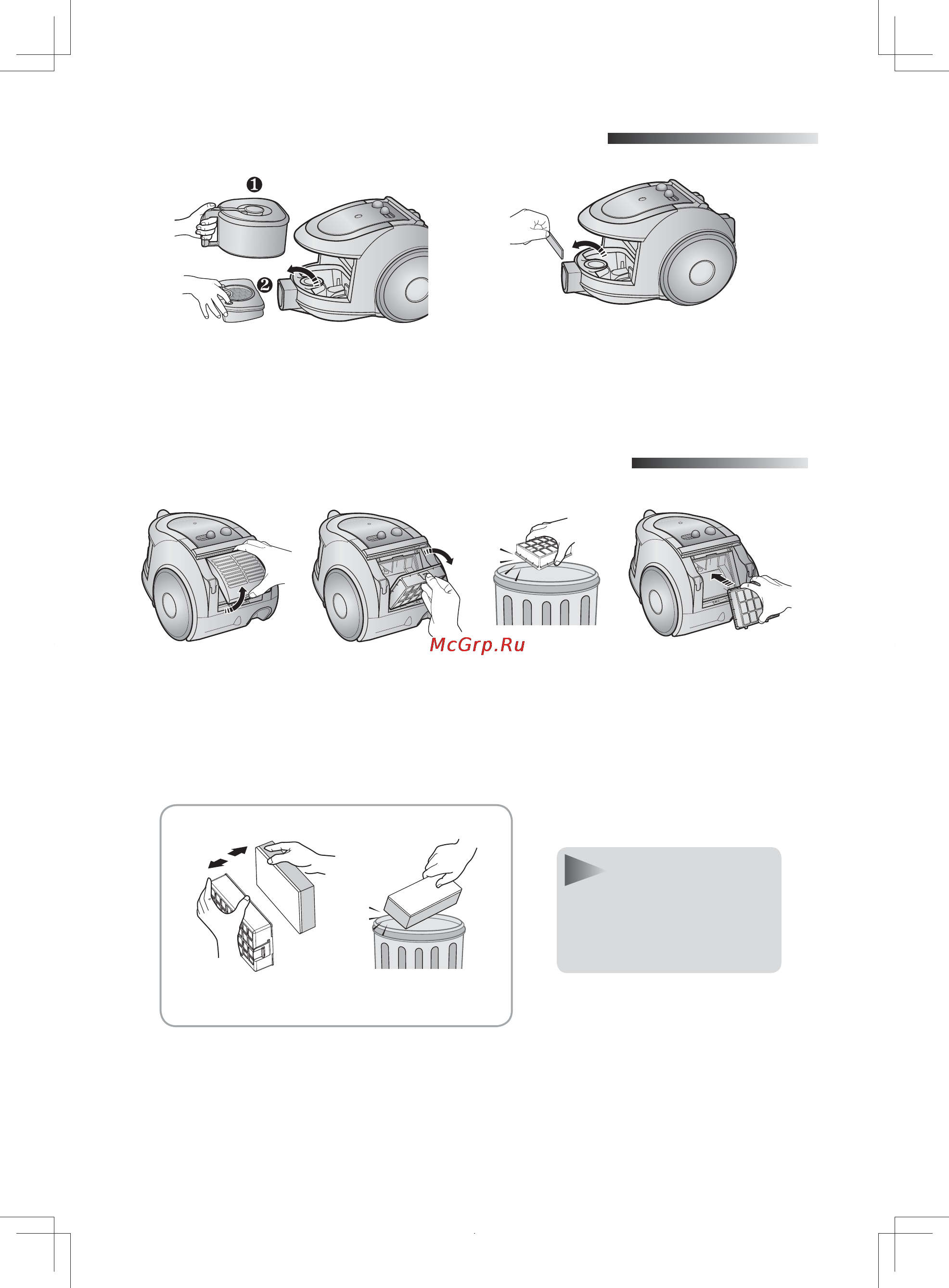 ❶

❷

McGrp.Ru