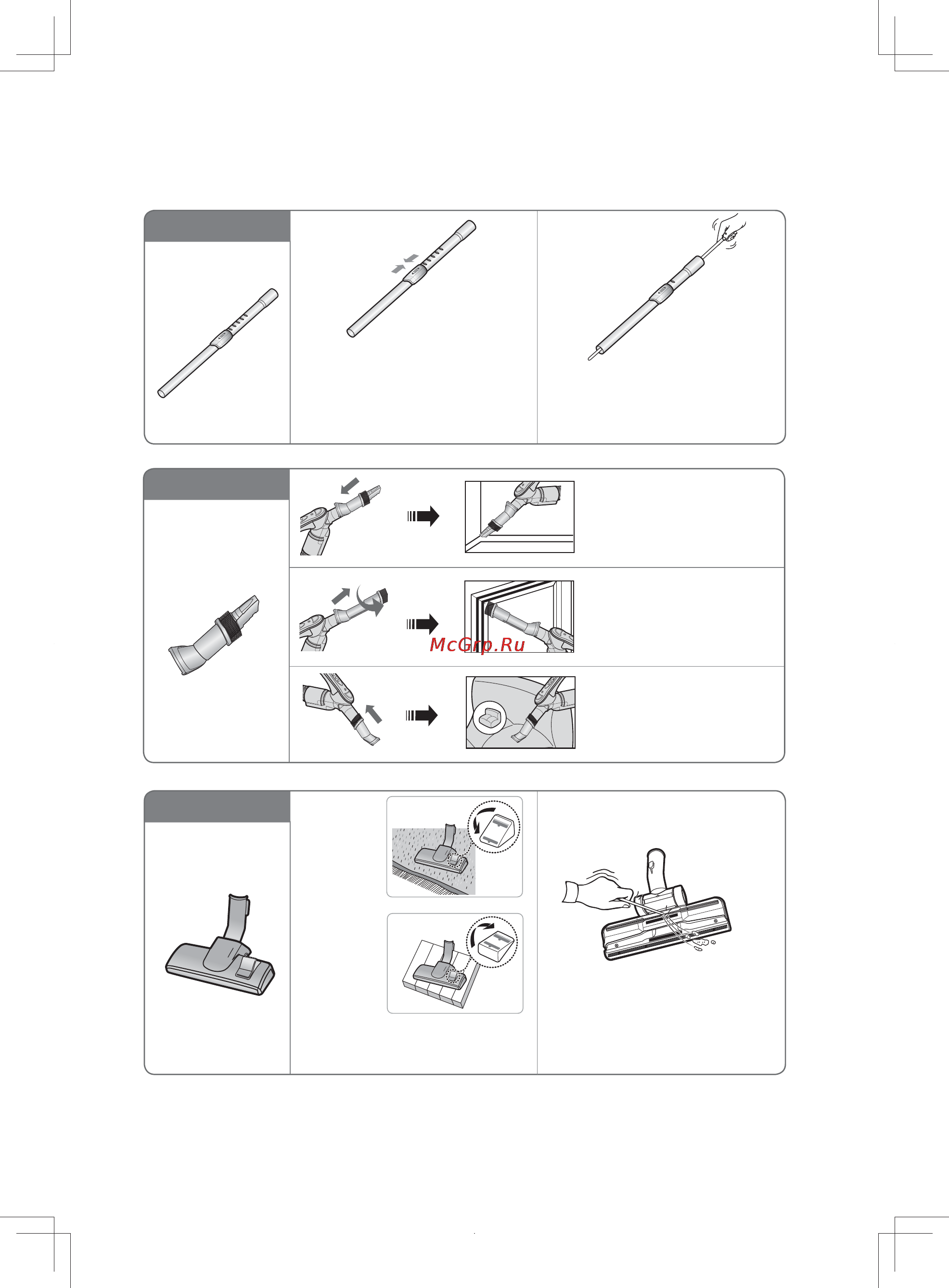 McGrp.Ru