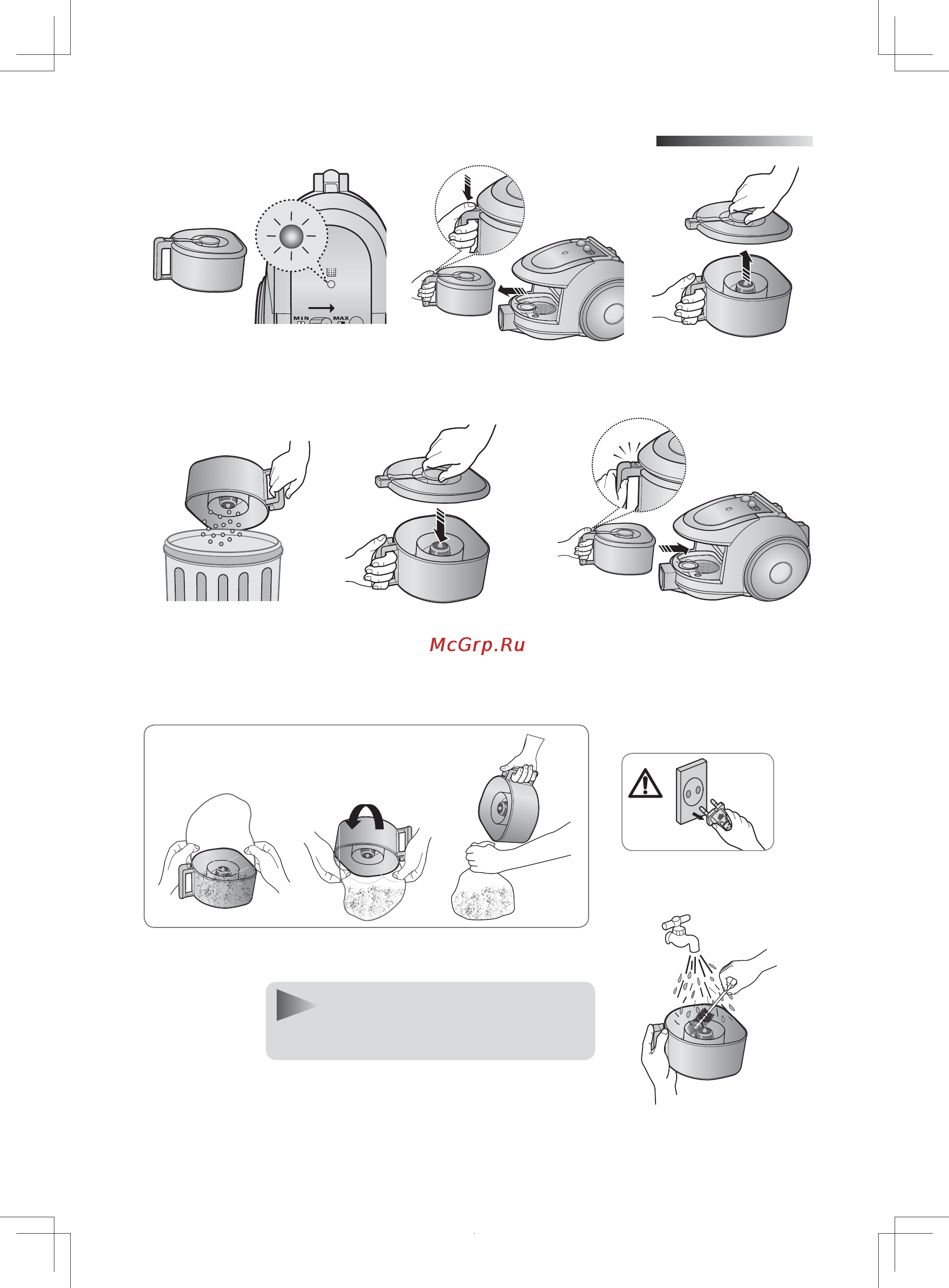 MIN MAX

McGrp.Ru