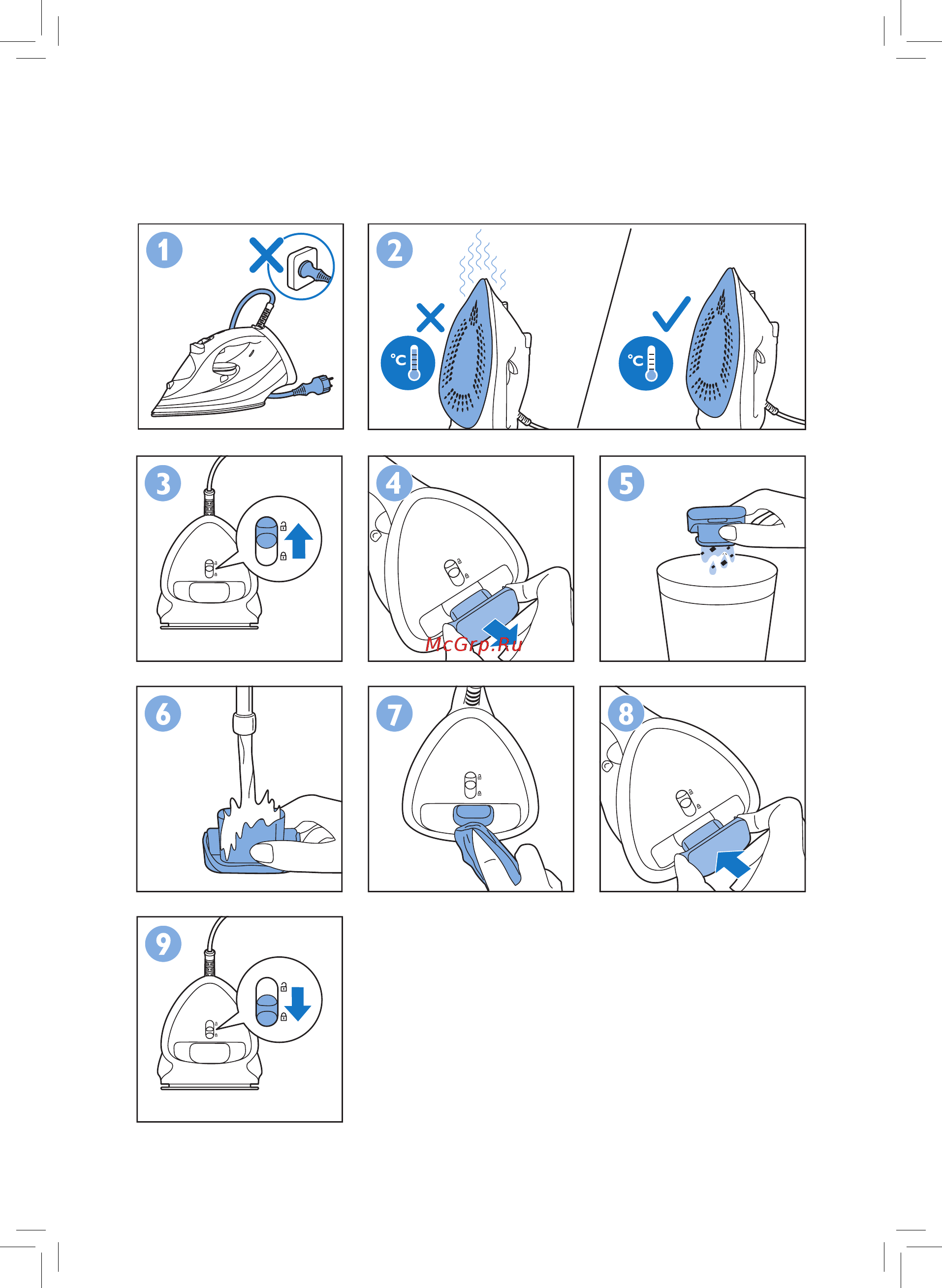 1

2

°C

°C

3

4

McGrp.Ru

5

6

7

8

9