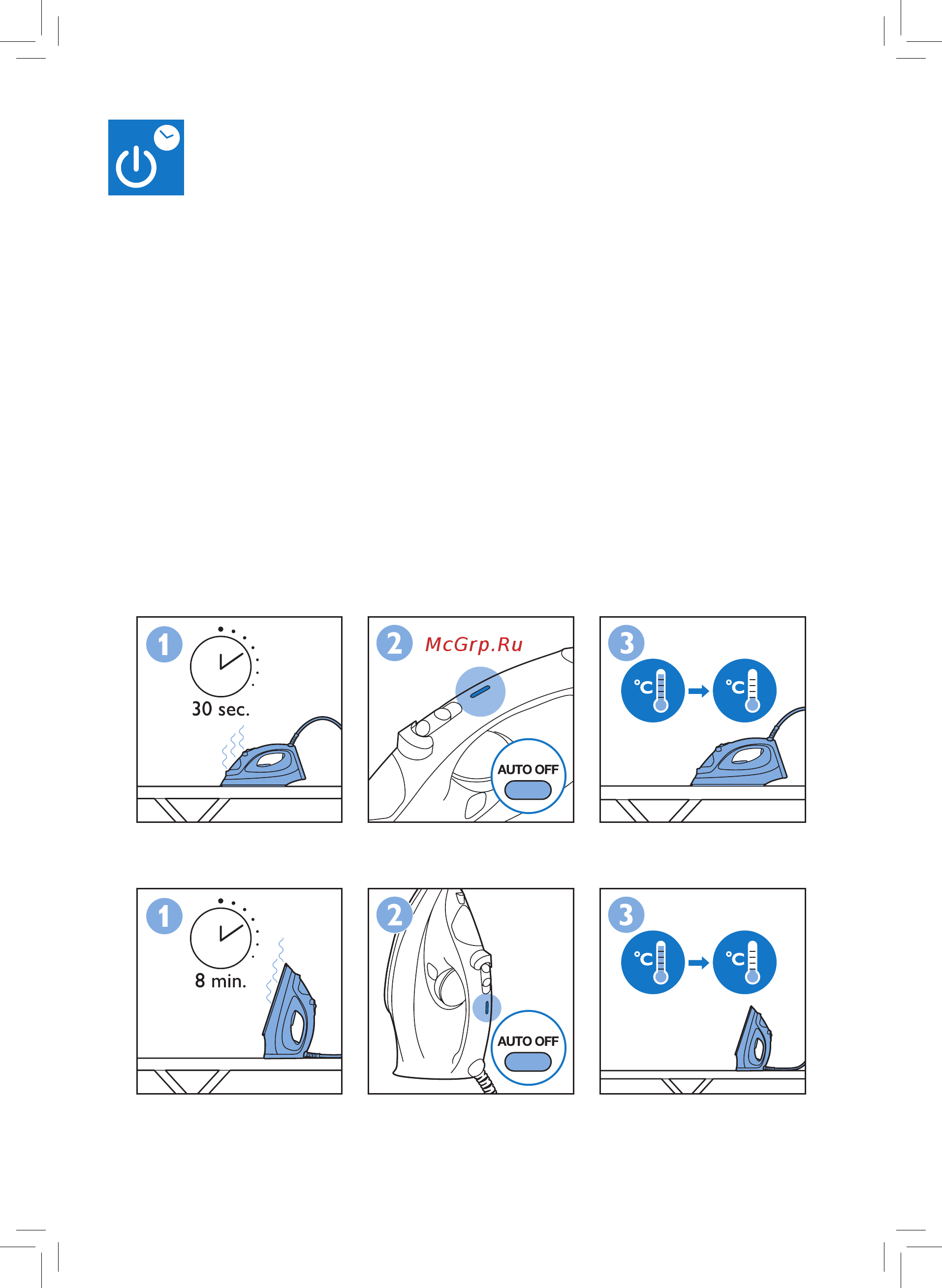 1
30 sec.

2
McGrp.Ru
AUTO OFF

3
°C
°C

1
8 min.

2
AUTO OFF

3
°C
°C