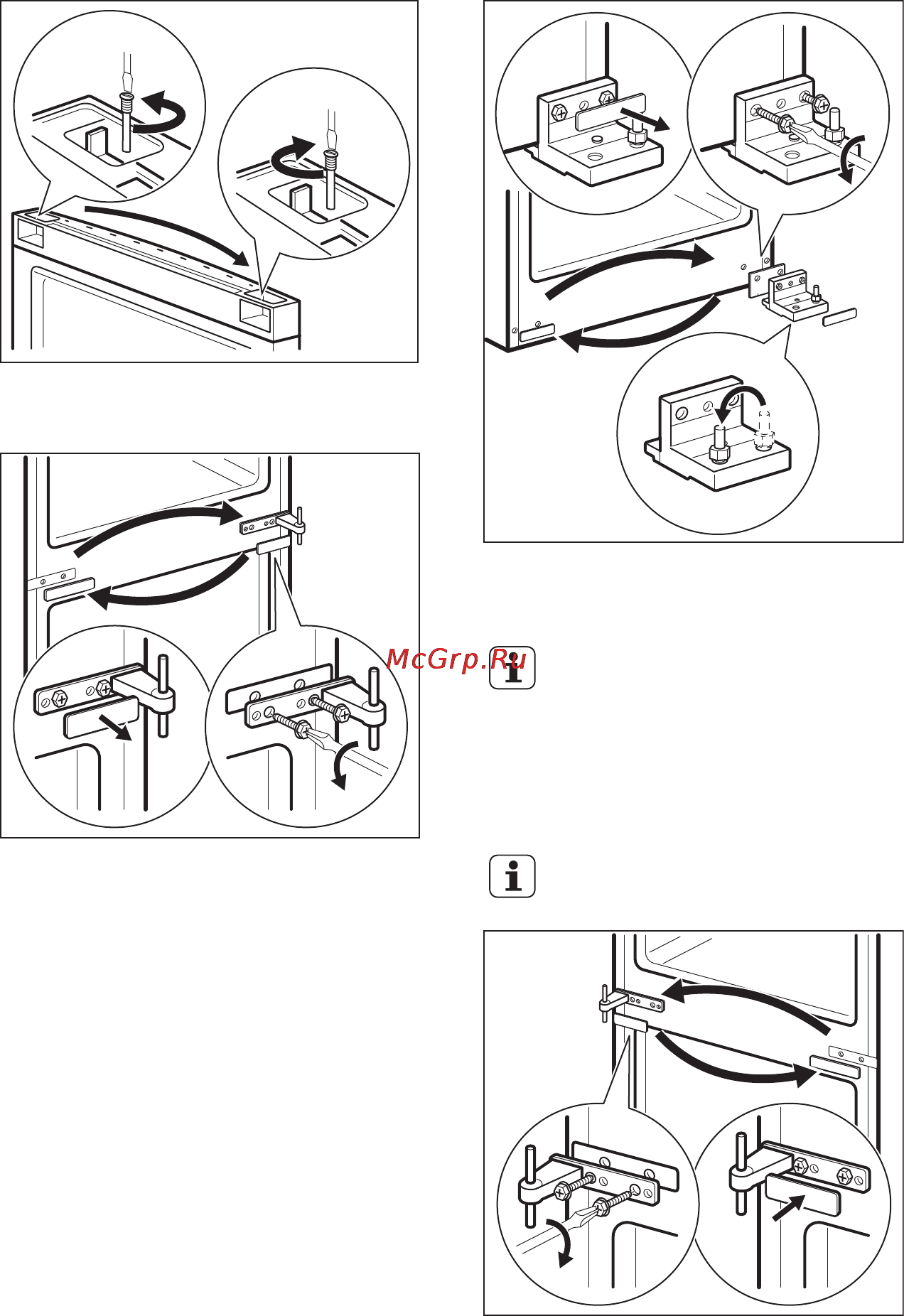 McGrp.Ru