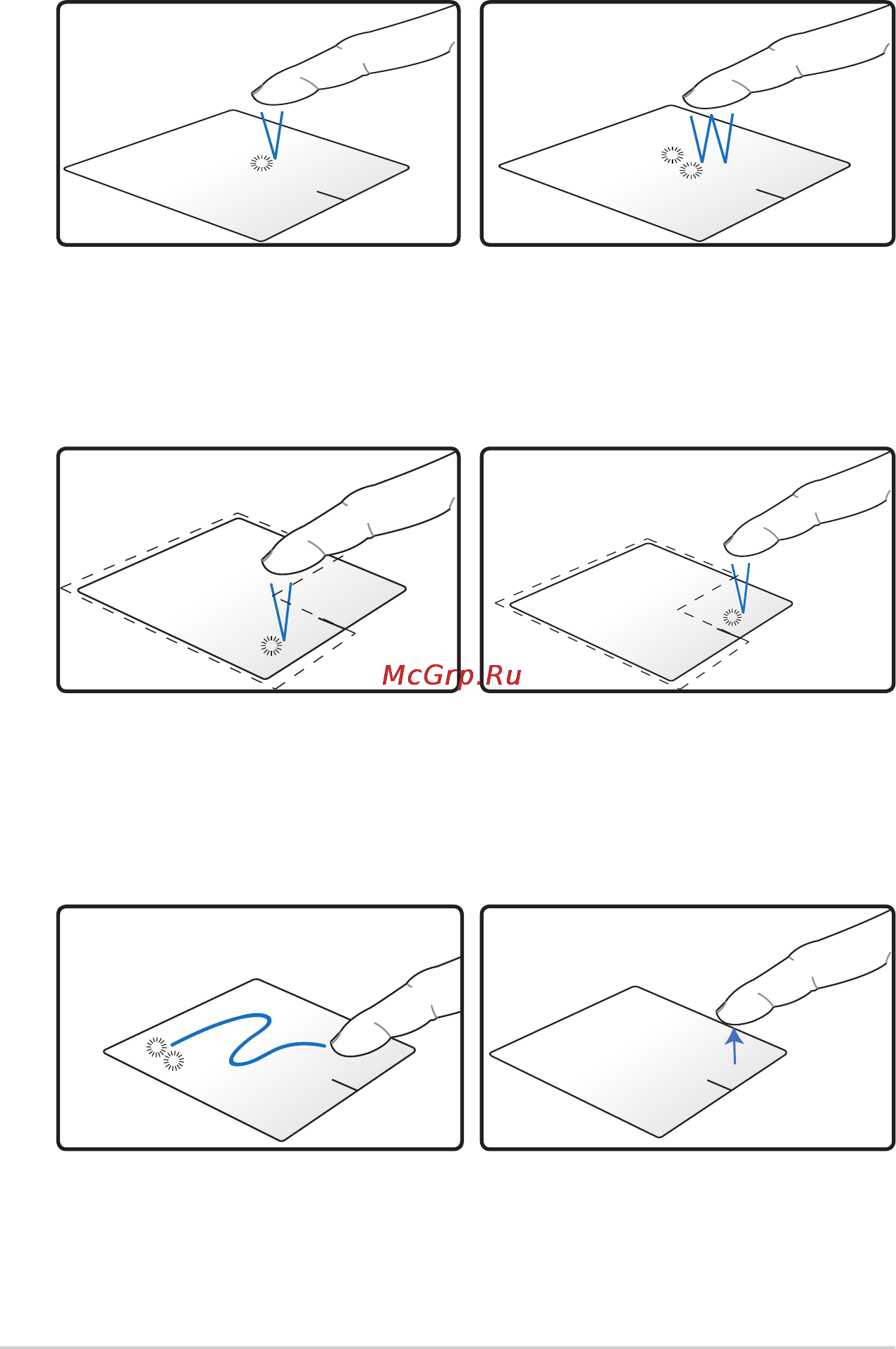 McGrp.Ru