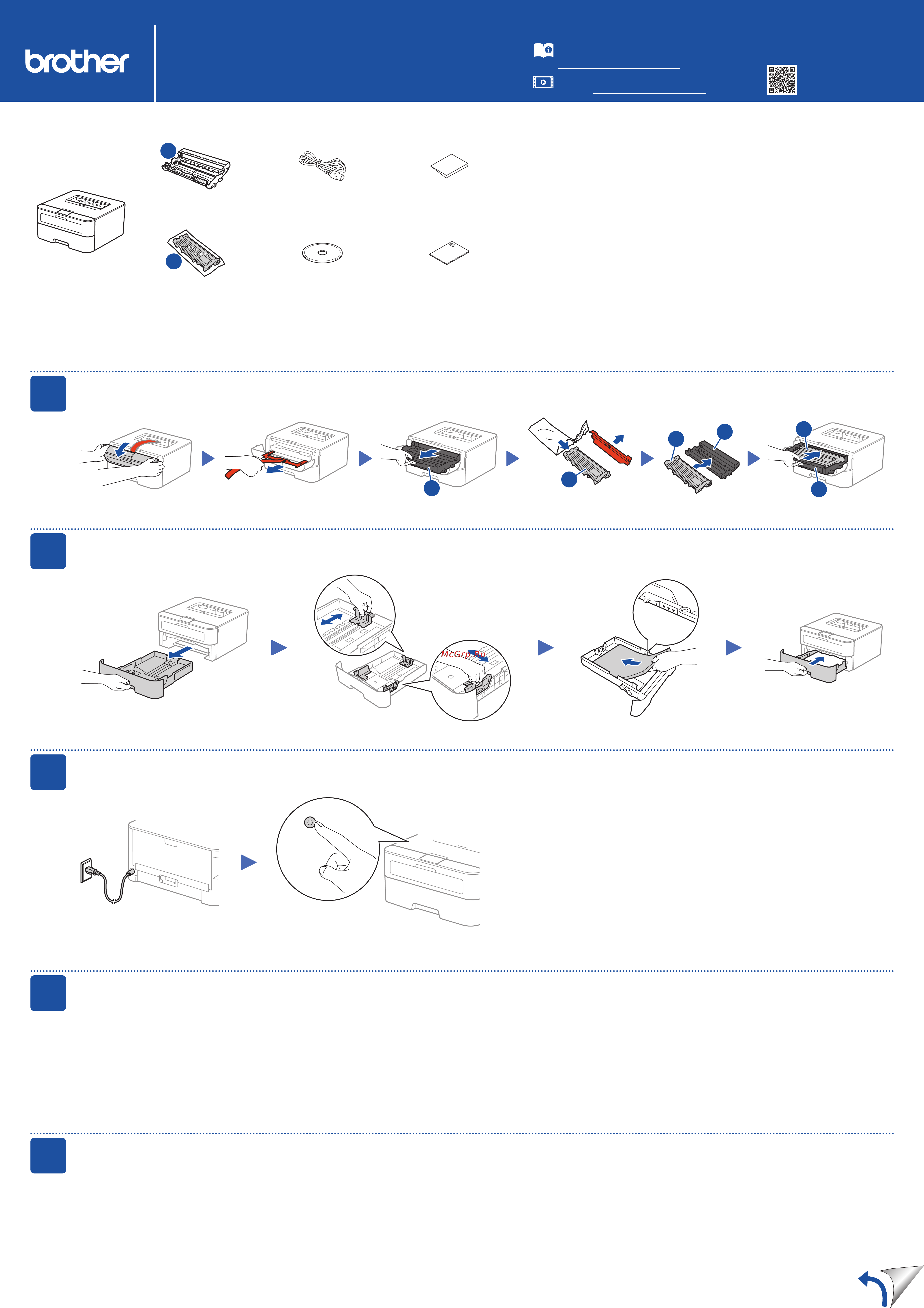 brother

McGrp.Ru