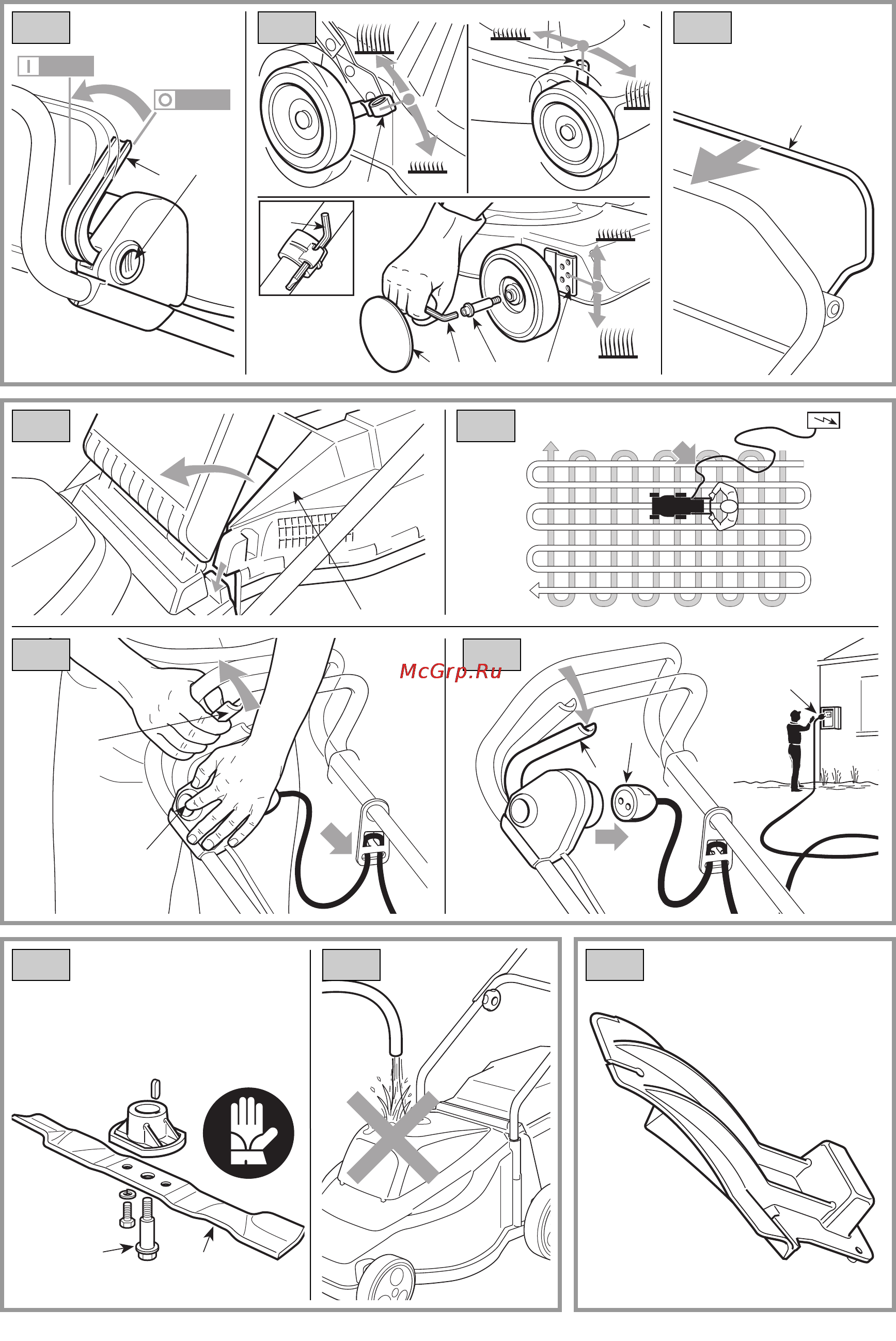 I
O
McGrp.Ru