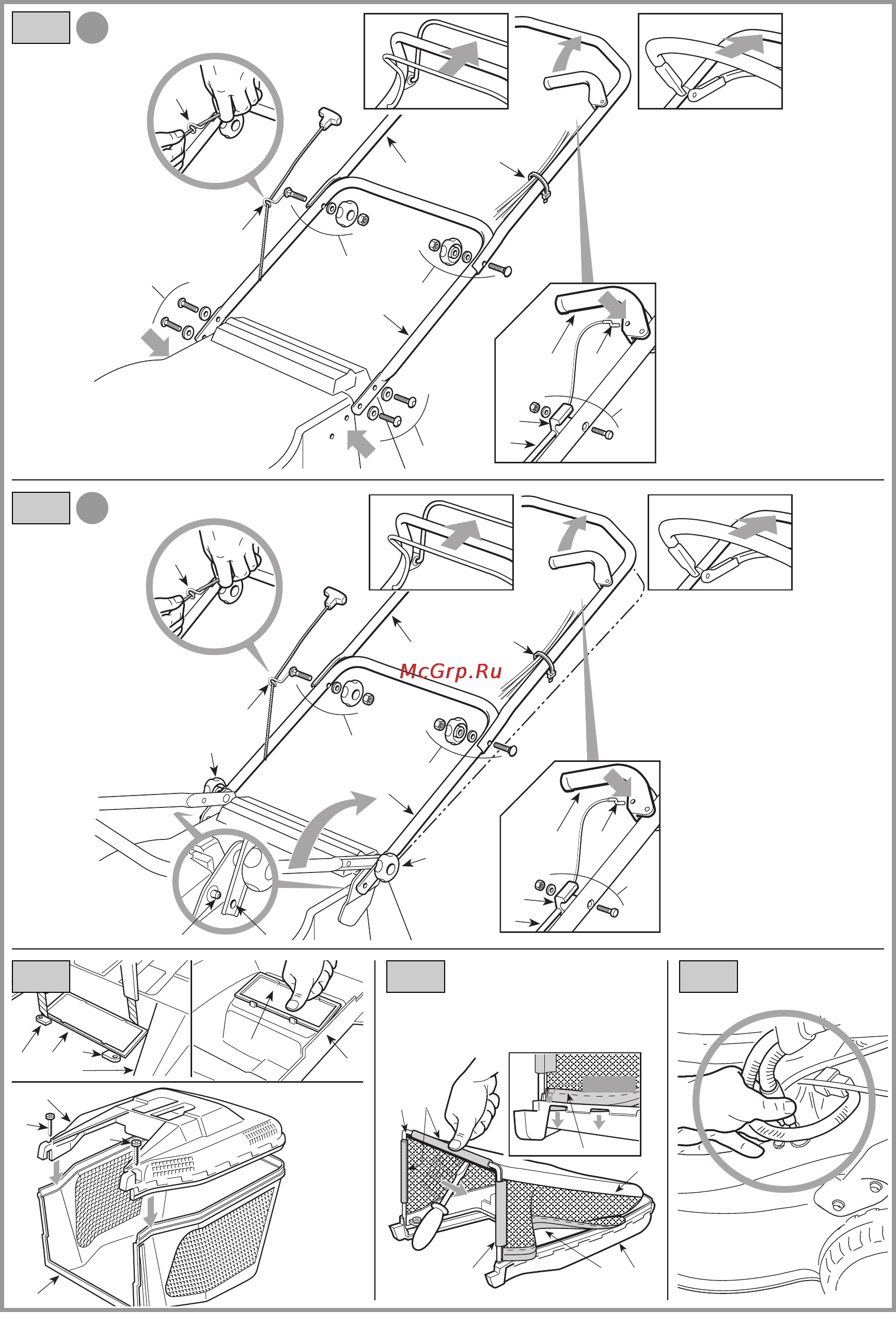 McGrp.Ru