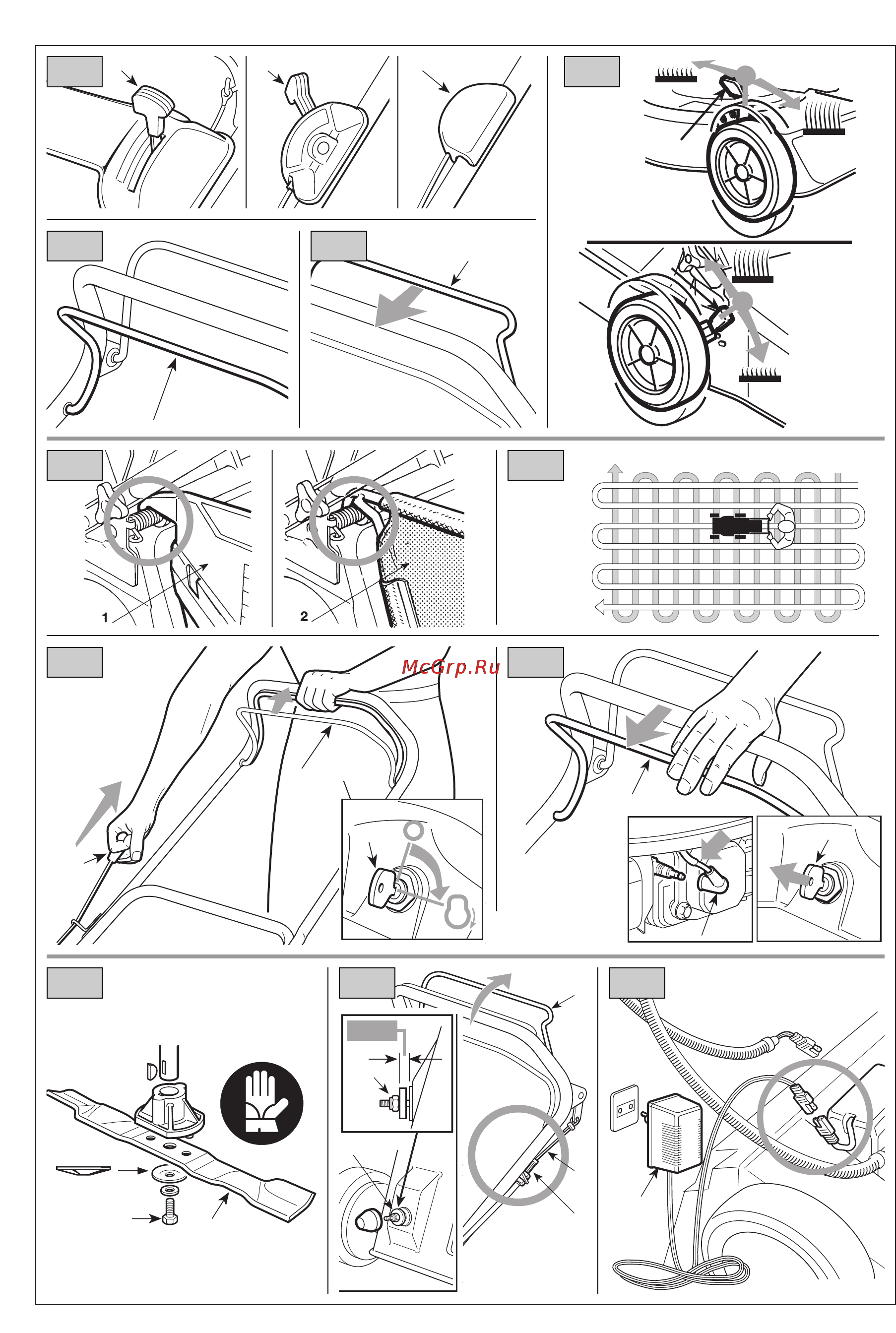 1

2

McGrp.Ru