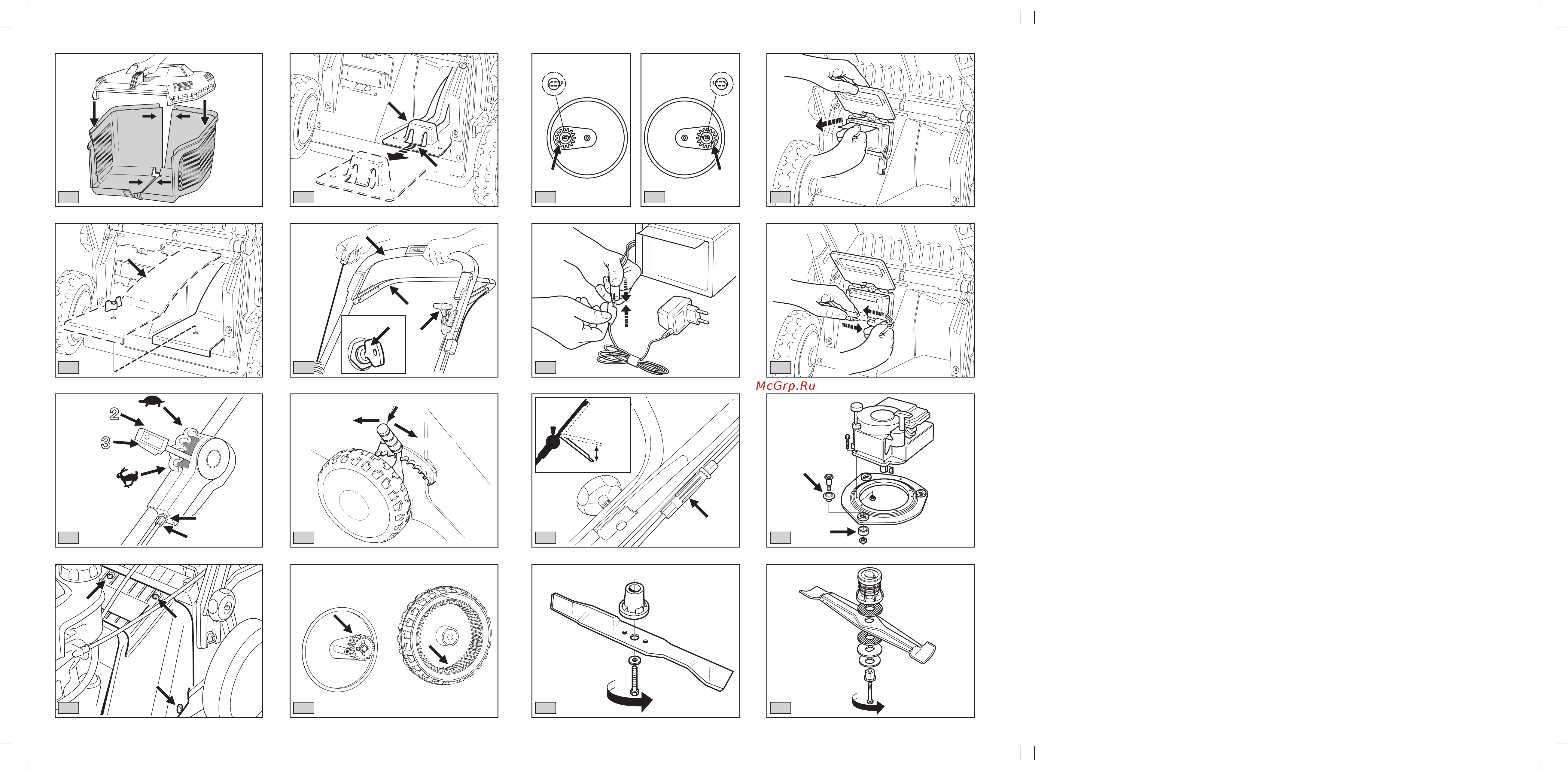 McGrp.Ru

2

3