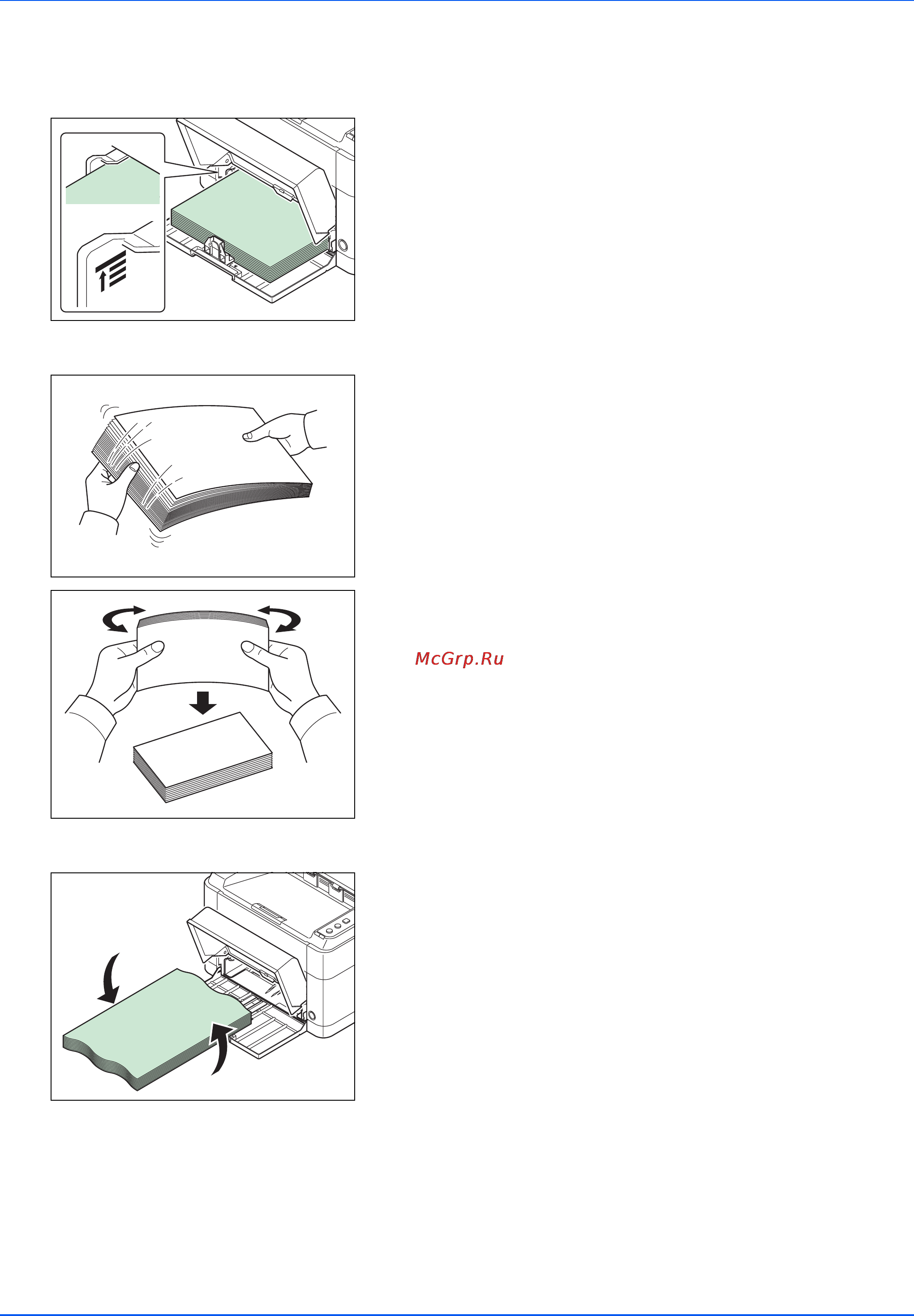 McGrp.Ru