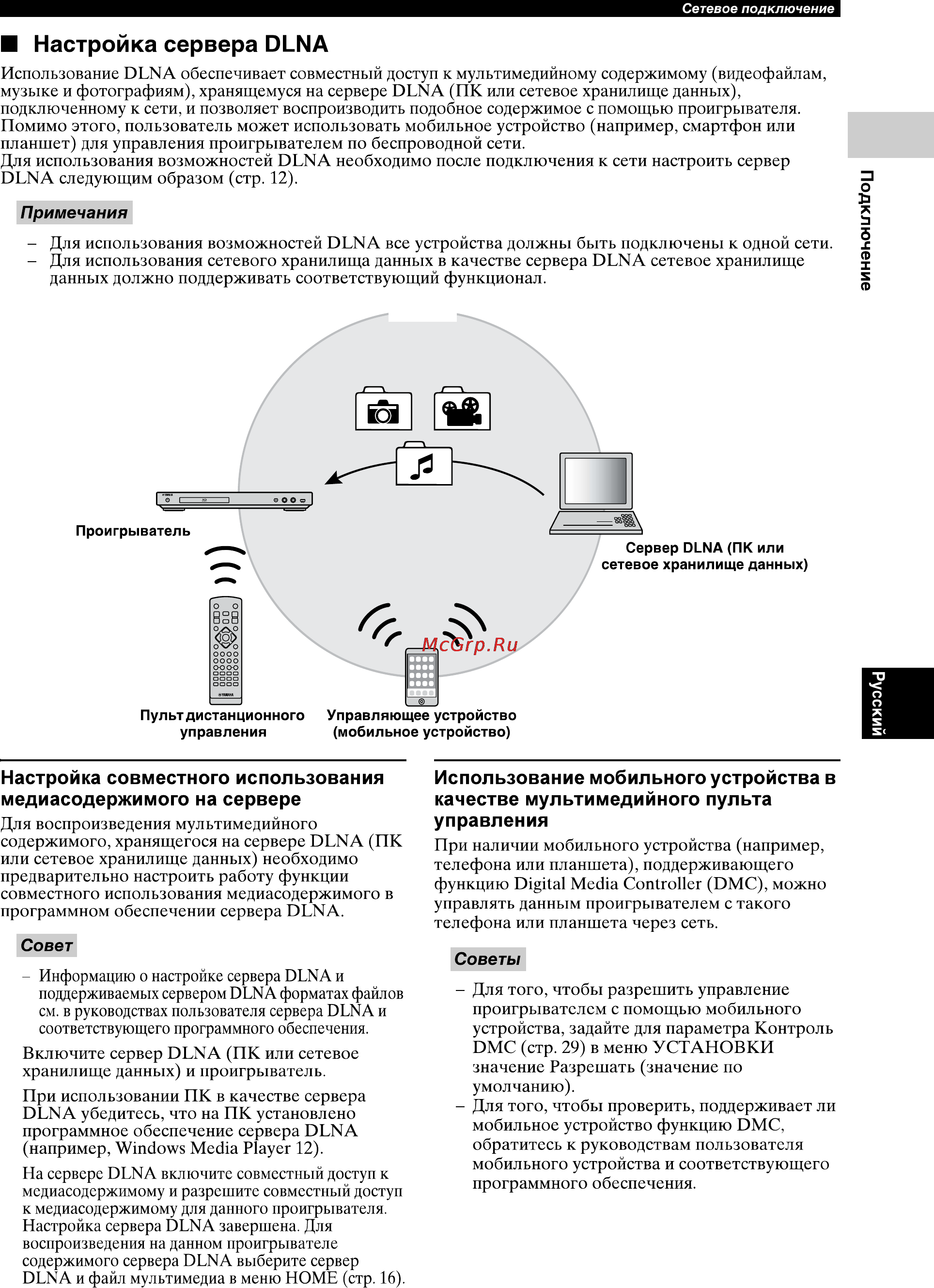 Сетевое подключение

■ Настройка сервера DLNA

Использование DLNA обеспечивает совместный доступ к мультимедийному содержимому (видеофайлам, музыке и фотографиям), хранящемуся на сервере DLNA (ПК или сетевое хранилище данных), подключенному к сети, и позволяет воспроизводить подобное содержимое с помощью проигрывателя. Помимо этого, пользователь может использовать мобильное устройство (например, смартфон или планшет) для управления проигрывателем по беспроводной сети.
Для использования возможностей DLNA необходимо после подключения к сети настроить сервер DLNA следующим образом (стр. 12).

Примечания

– Для использования возможностей DLNA все устройства должны быть подключены к одной сети.
– Для использования сетевого хранилища данных в качестве сервера DLNA сетевое хранилище данных должно поддерживать соответствующий функционал.

Подключение

Проигрыватель

Сервер DLNA (ПК или сетевое хранилище данных)

McGrp.Ru

Пульт дистанционного управления

Управляющее устройство (мобильное устройство)

Русский

Настройка совместного использования медиасодержимого на сервере

Для воспроизведения мультимедийного содержимого, хранящегося на сервере DLNA (ПК или сетевое хранилище данных) необходимо предварительно настроить работу функции совместного использования медиасодержимого в программном обеспечении сервера DLNA.

Совет

– Информацию о настройке сервера DLNA и поддерживаемых сервером DLNA форматах файлов см. в руководствах пользователя сервера DLNA и соответствующего программного обеспечения.

Включите сервер DLNA (ПК или сетевое хранилище данных) и проигрыватель.

При использовании ПК в качестве сервера DLNA убедитесь, что на ПК установлено программное обеспечение сервера DLNA (например, Windows Media Player 12).

На сервере DLNA включите совместный доступ к медиасодержимому и разрешите совместный доступ к медиасодержимому для данного проигрывателя. Настройка сервера DLNA завершена. Для воспроизведения на данном проигрывателе содержимого сервера DLNA выберите сервер DLNA и файл мультимедиа в меню HOME (стр. 16).

Использование мобильного устройства в качестве мультимедийного пульта управления

При наличии мобильного устройства (например, телефона или планшета), поддерживающего функцию Digital Media Controller (DMC), можно управлять данным проигрывателем с такого телефона или планшета через сеть.

Советы

– Для того, чтобы разрешить управление проигрывателем с помощью мобильного устройства, задайте для параметра Контроль DMC (стр. 29) в меню УСТАНОВКИ значение Разрешать (значение по умолчанию).
– Для того, чтобы проверить, поддерживает ли мобильное устройство функцию DMC, обратитесь к руководствам пользователя мобильного устройства и соответствующего программного обеспечения.