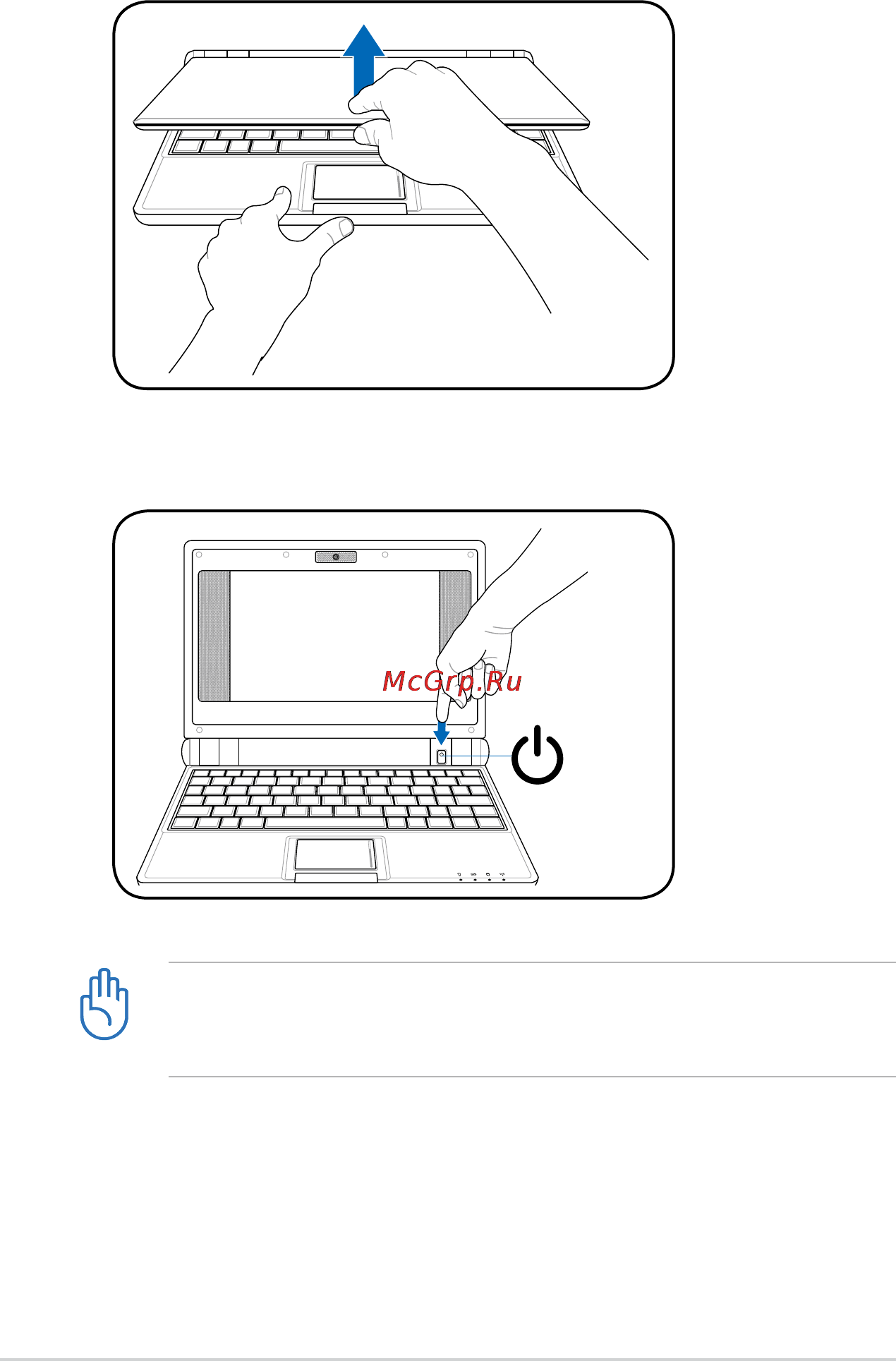 McGrp.Ru