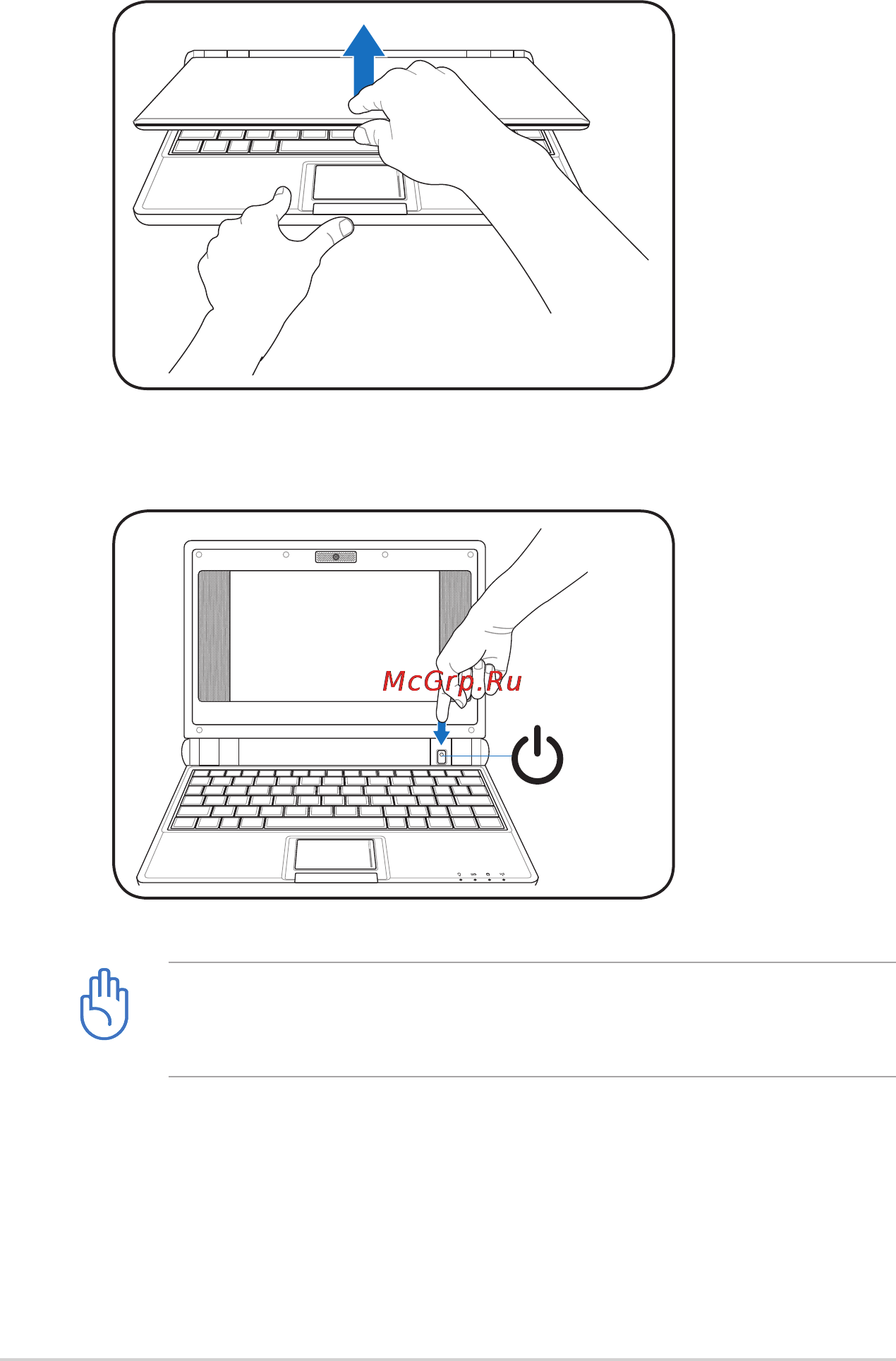 McGrp.Ru