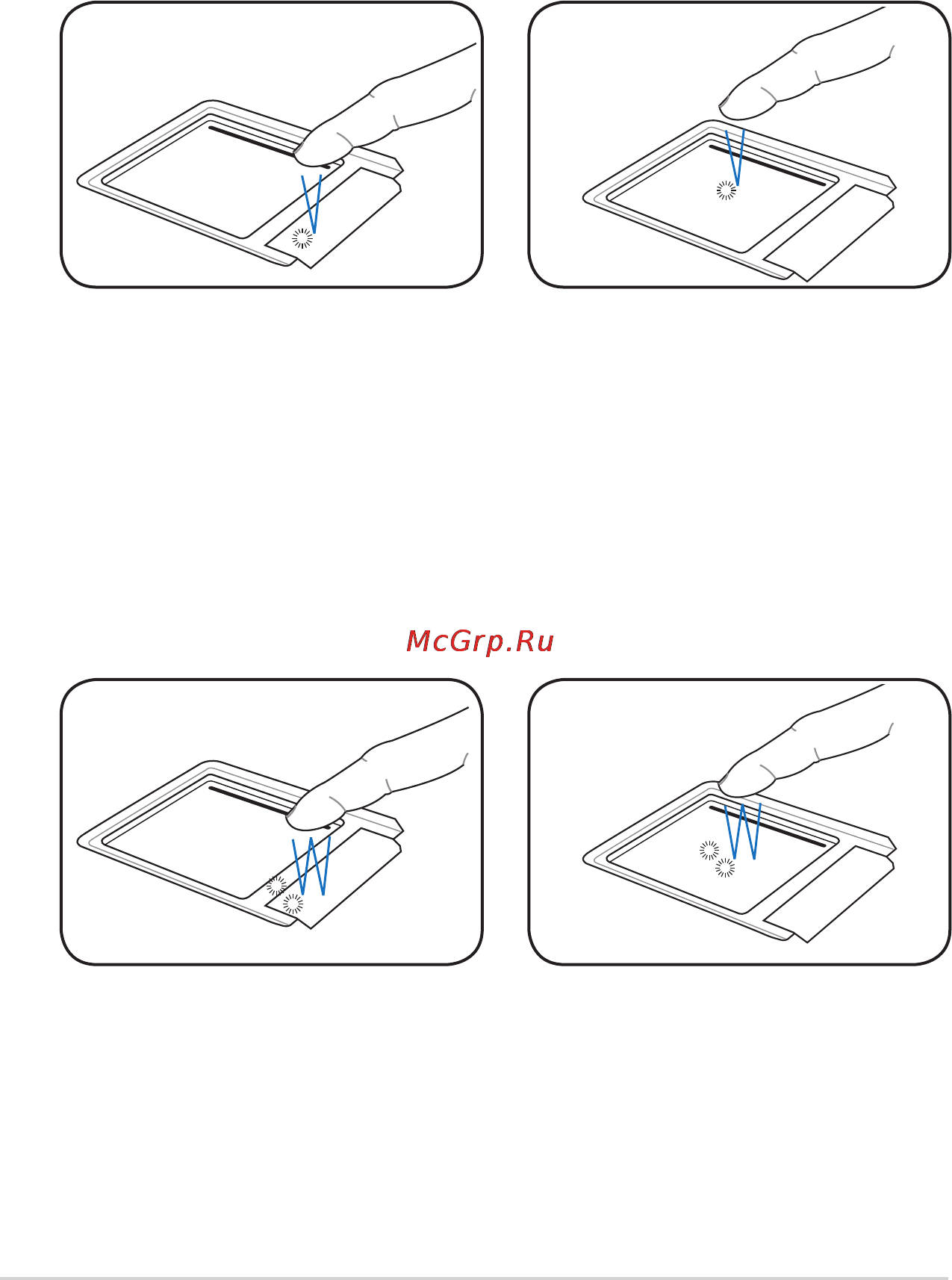 McGrp.Ru