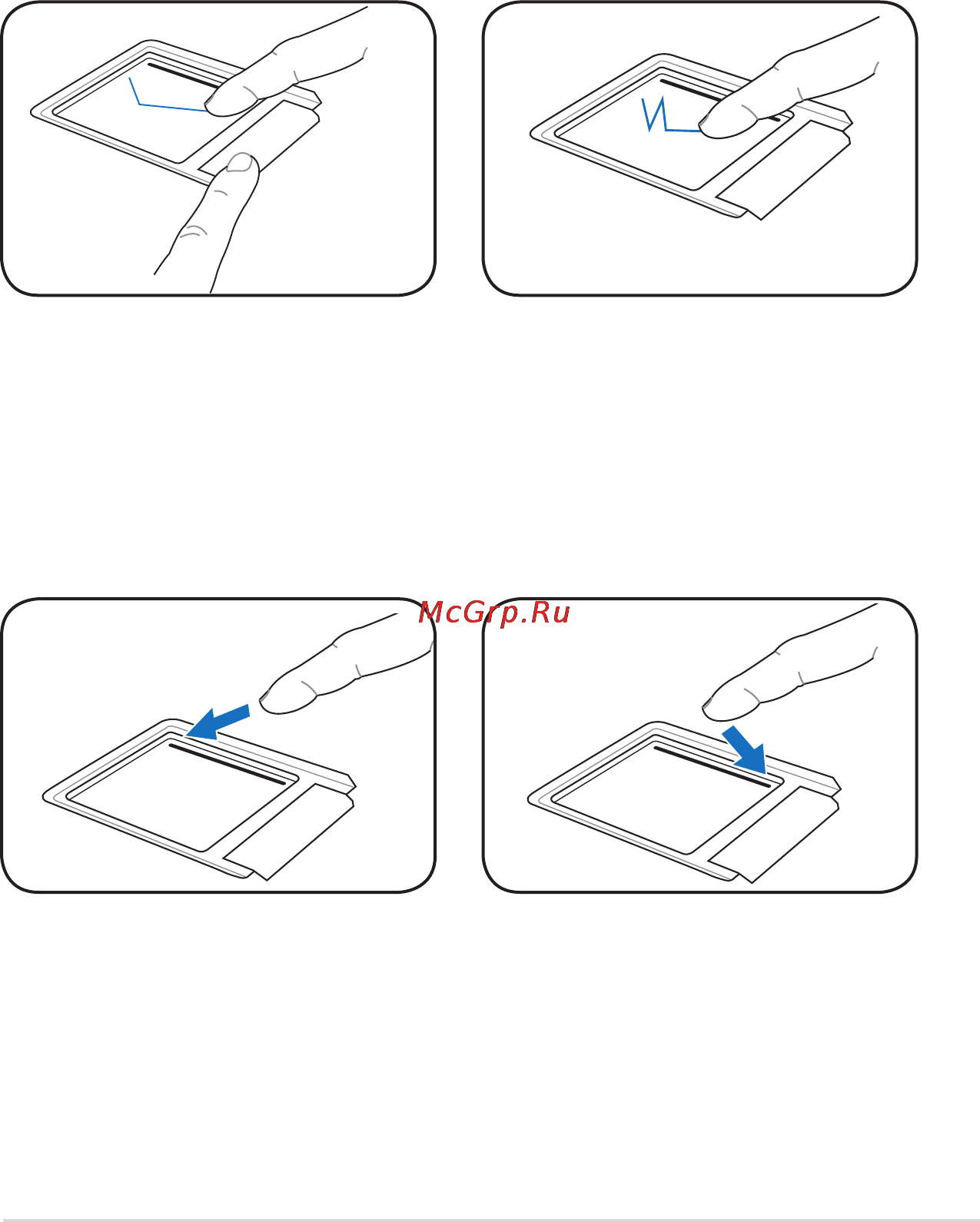 McGrp.Ru