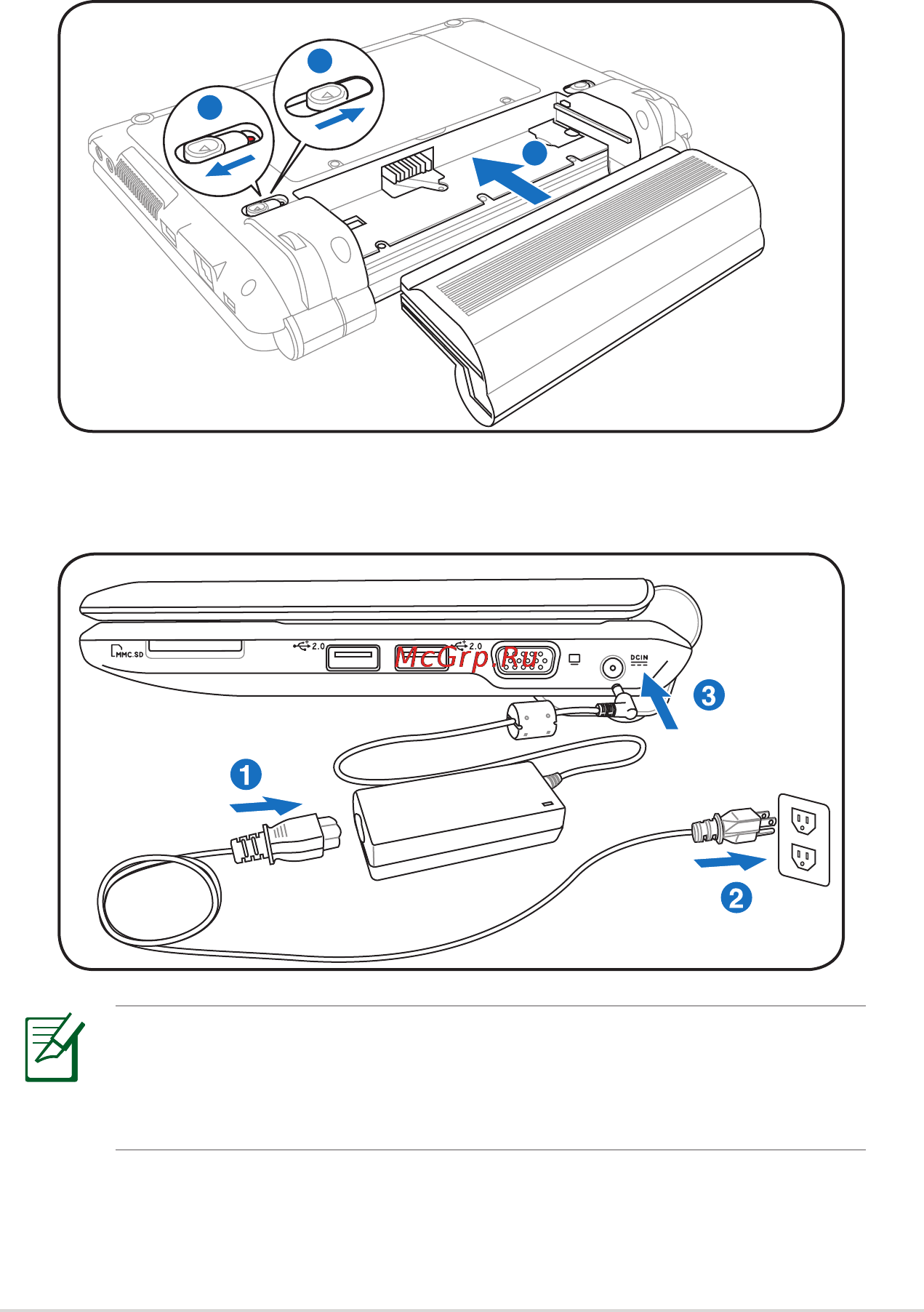 MMC.SD

2.0

2.0

McGrp.Ru

DCIN

3

1

2