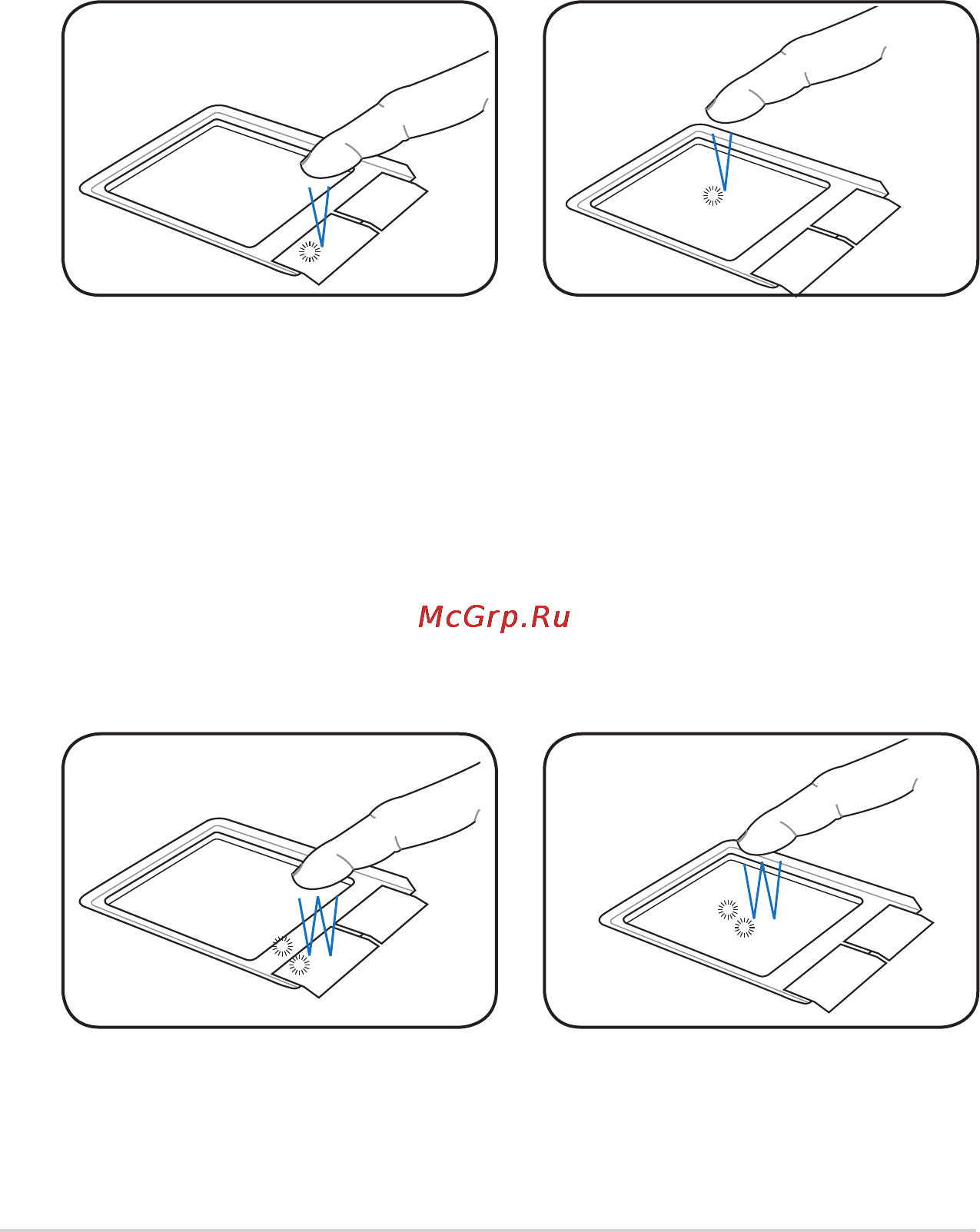 McGrp.Ru