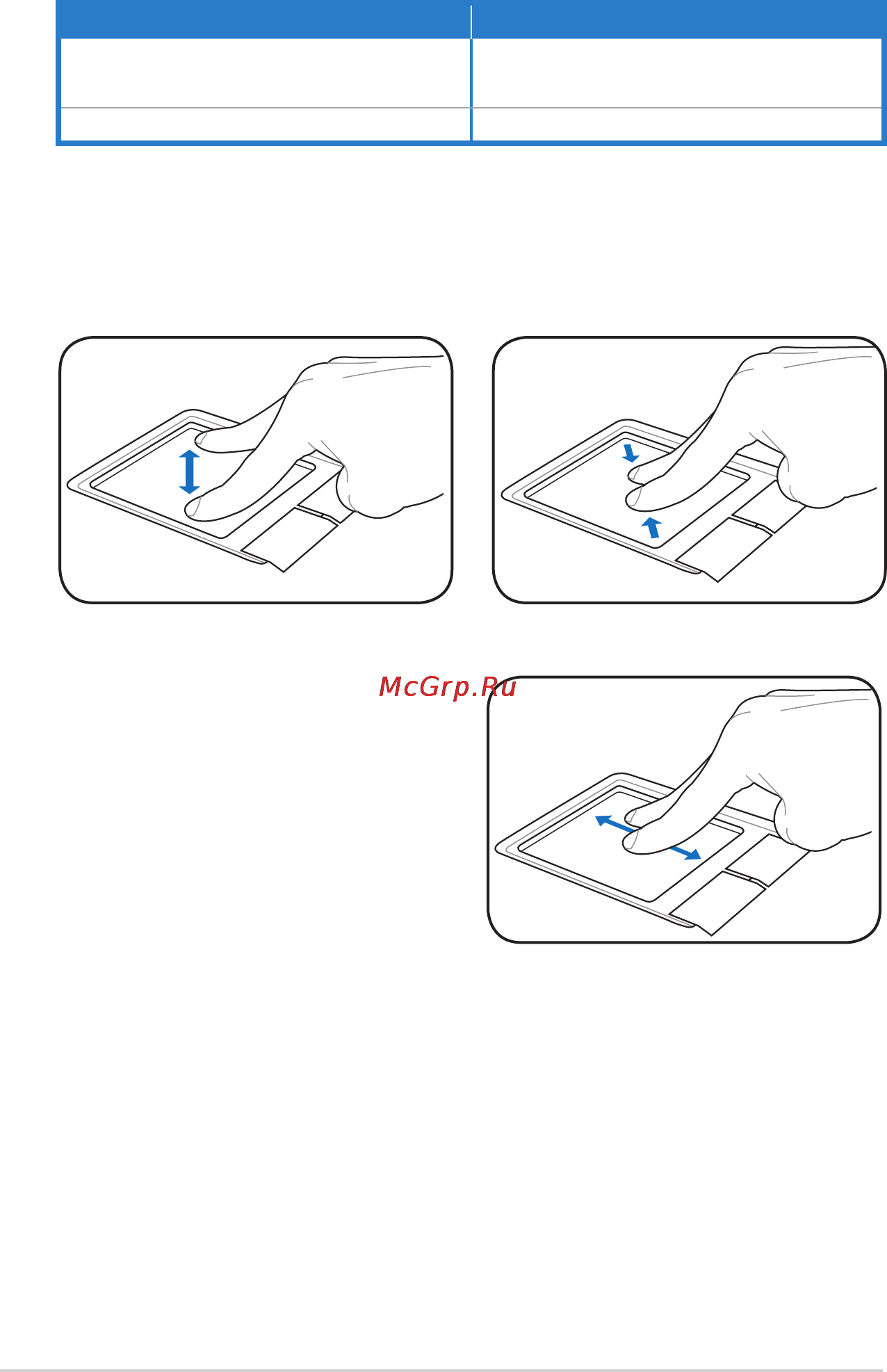 McGrp.Ru