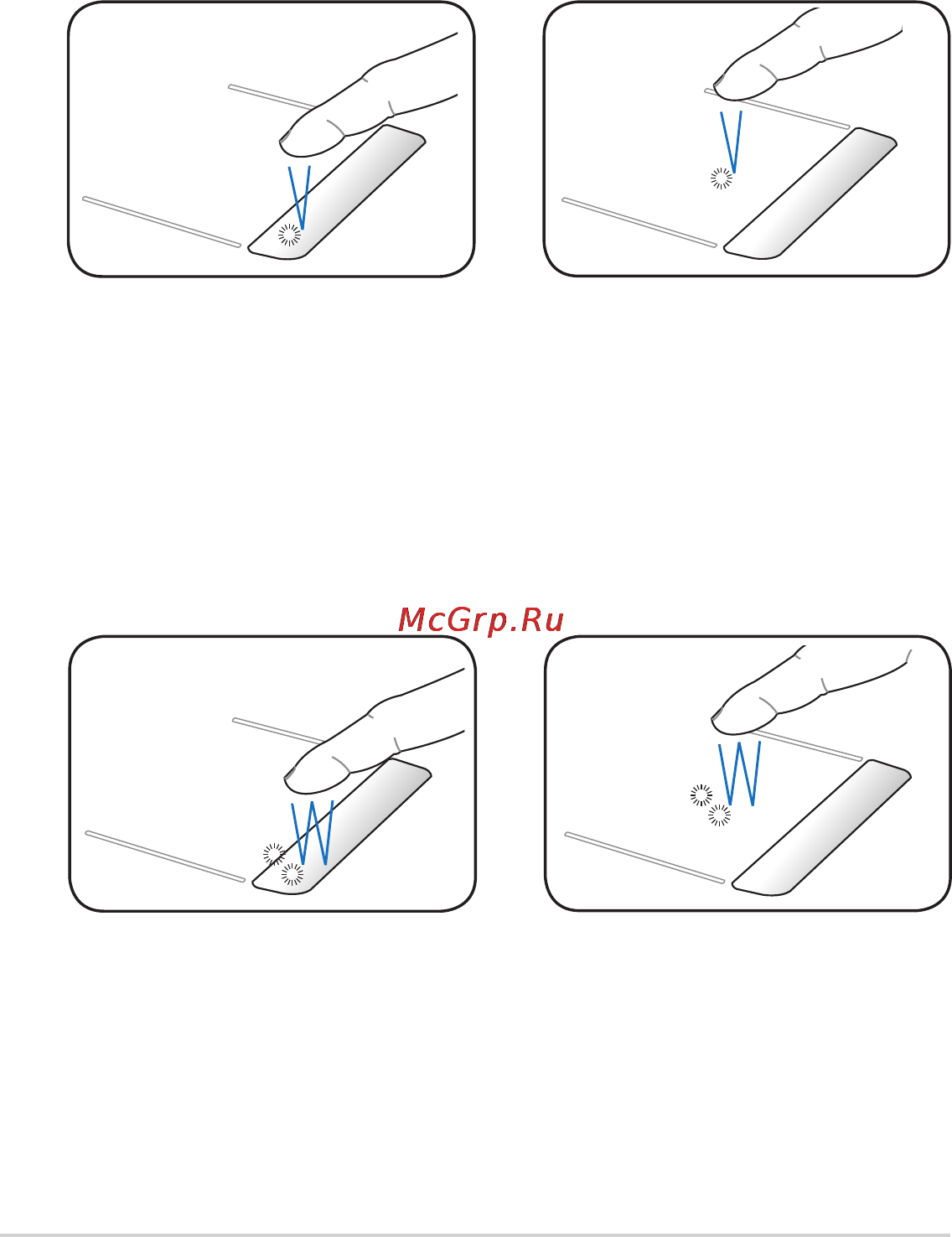 McGrp.Ru