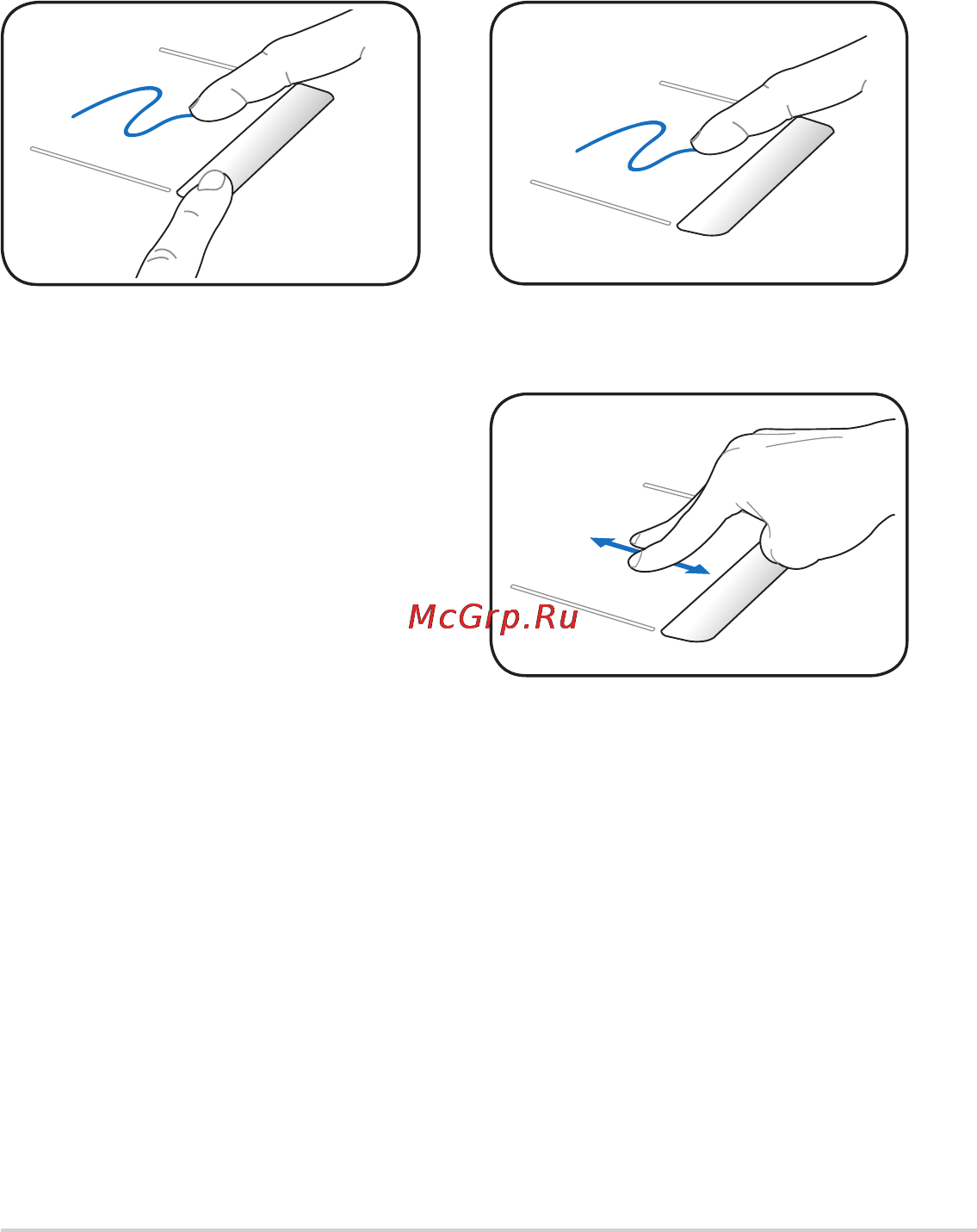 McGrp.Ru