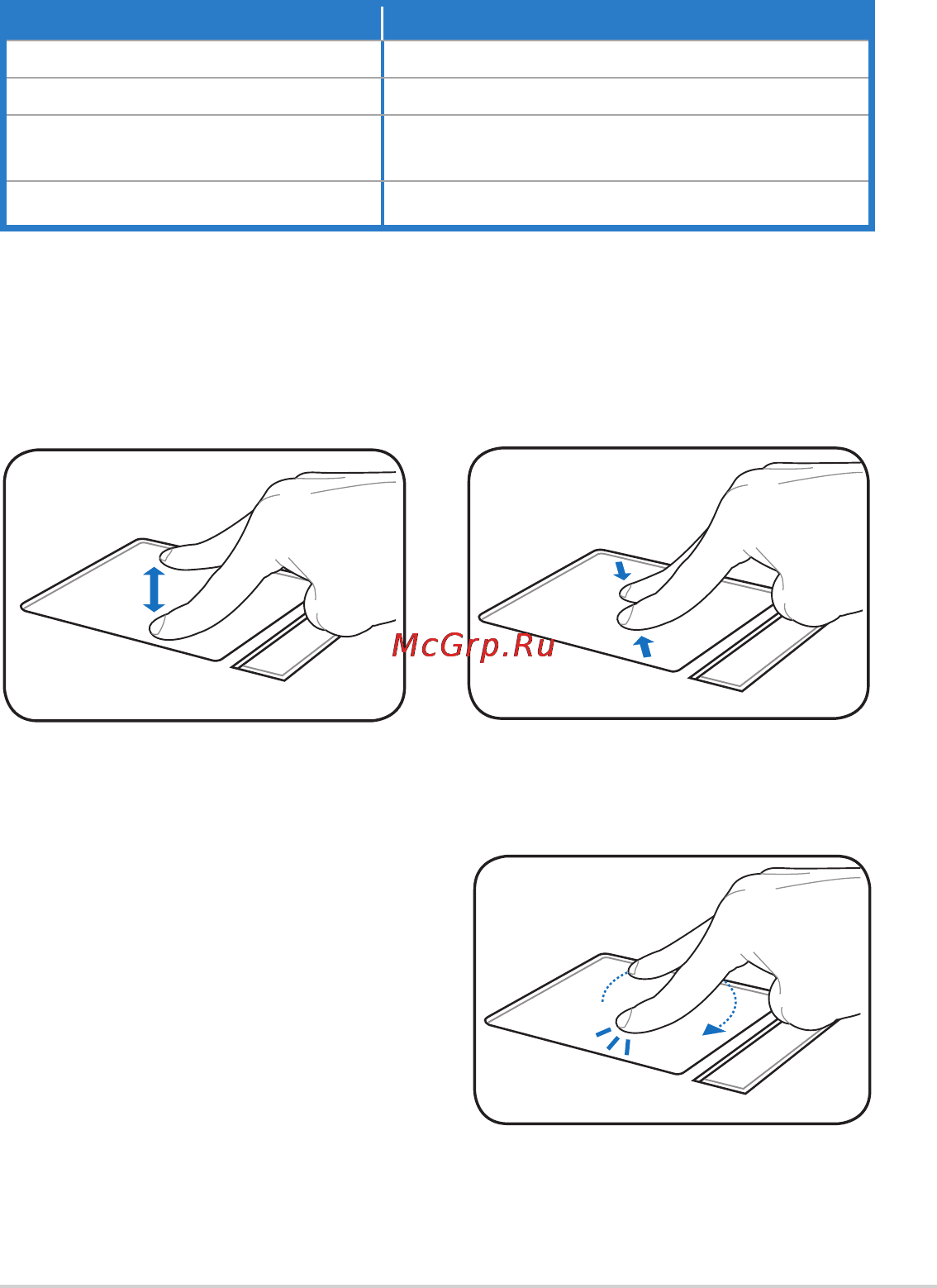 McGrp.Ru