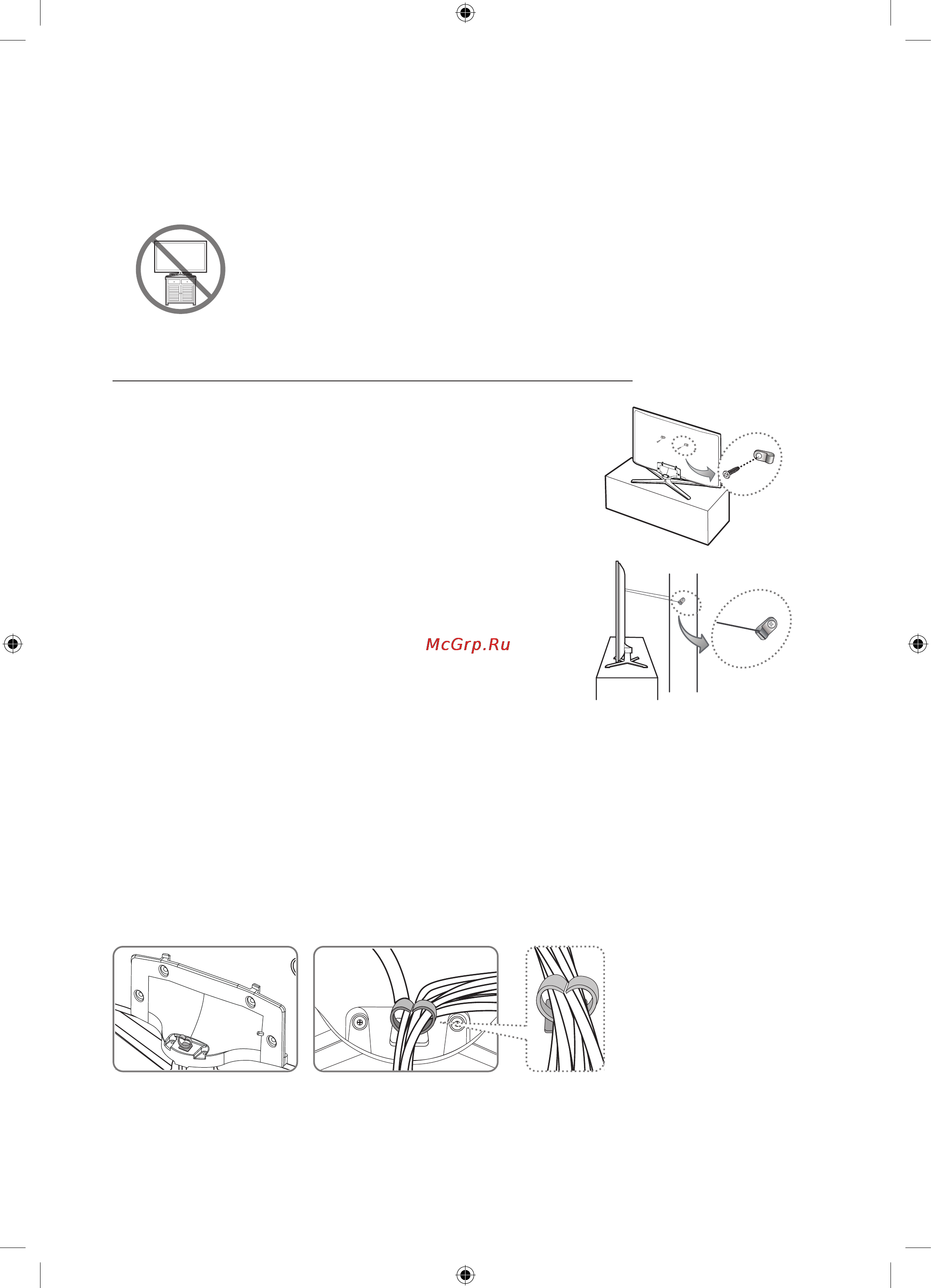 McGrp.Ru