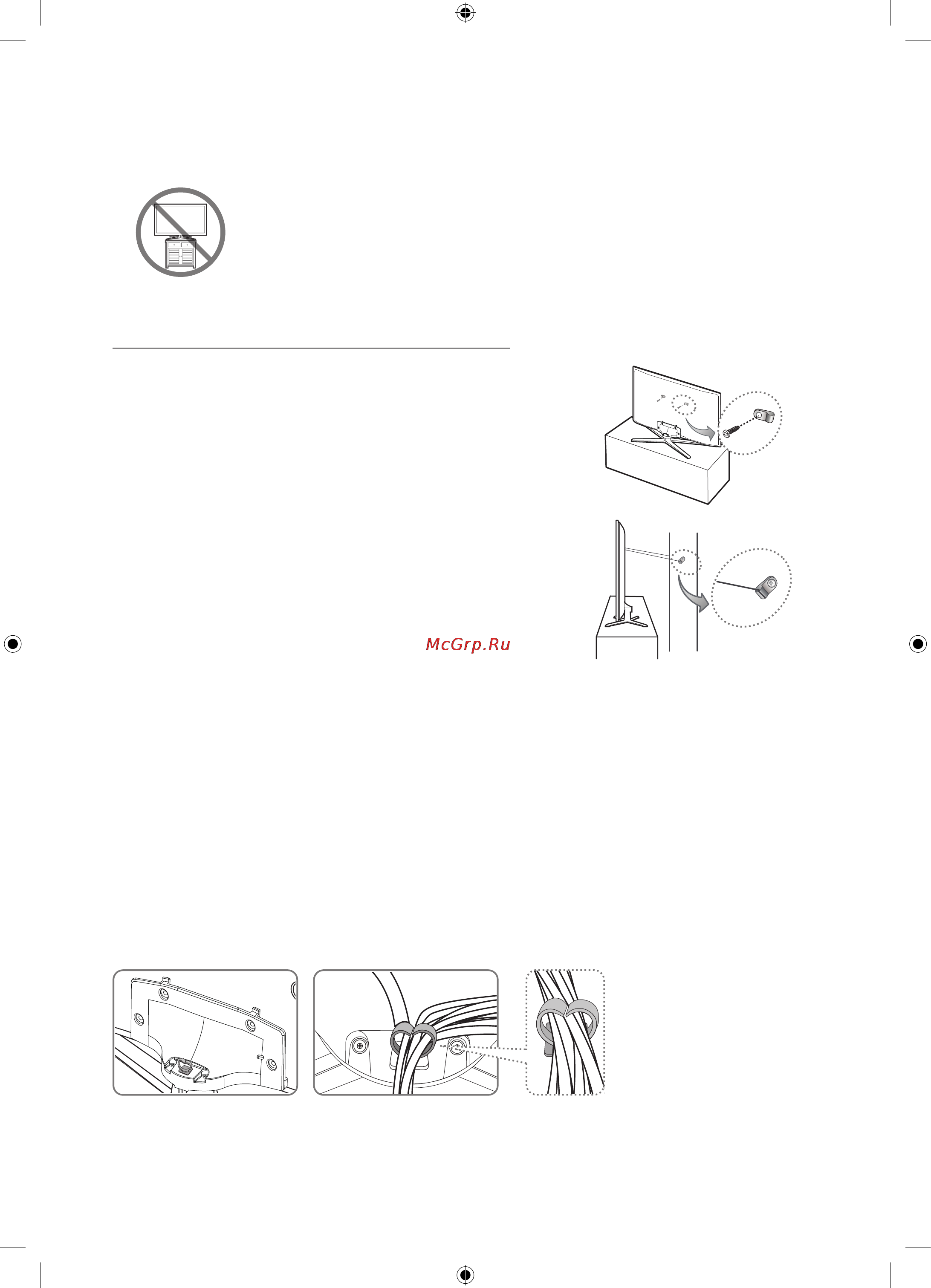 McGrp.Ru