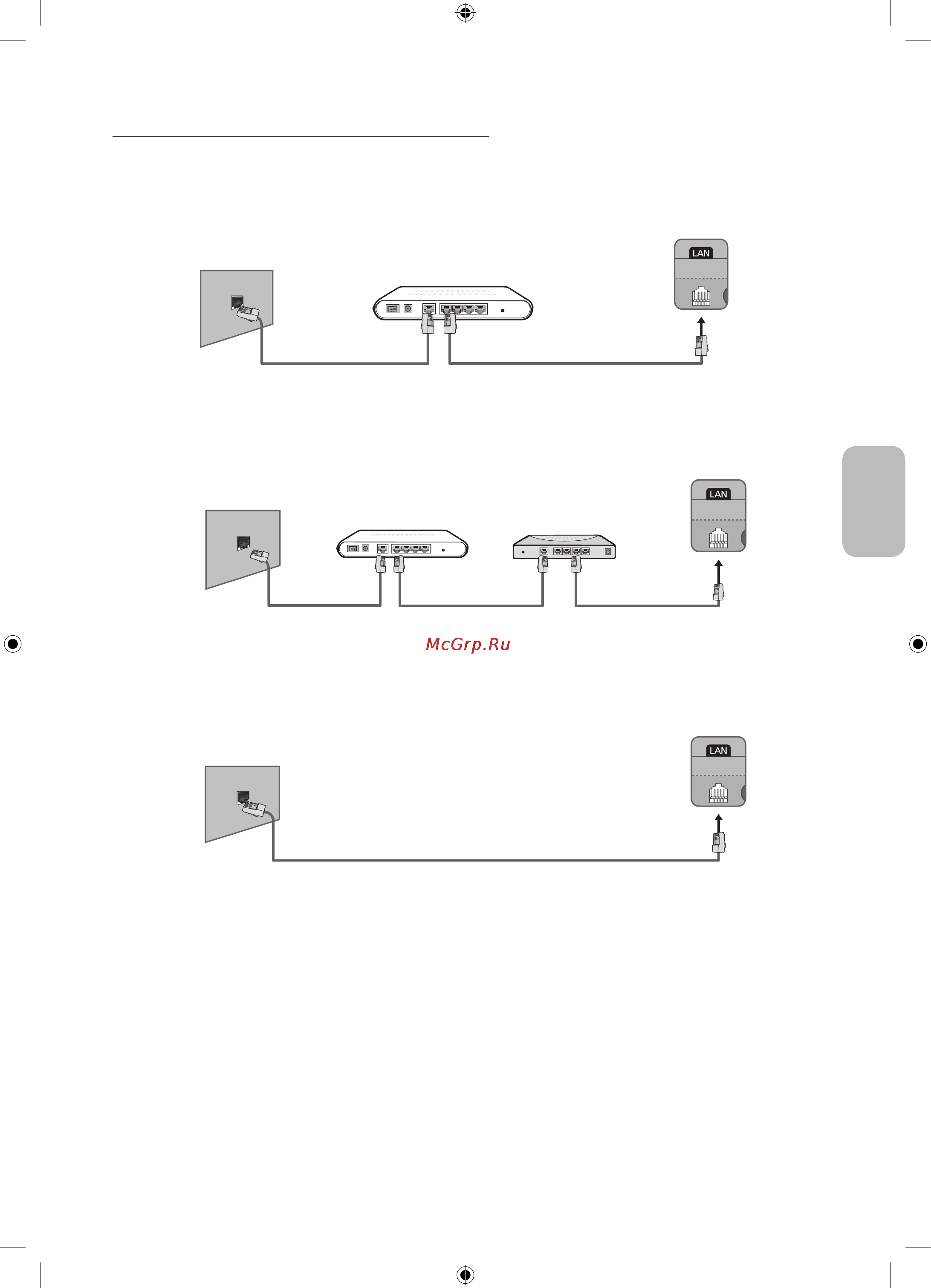 LAN

LAN

McGrp.Ru

LAN