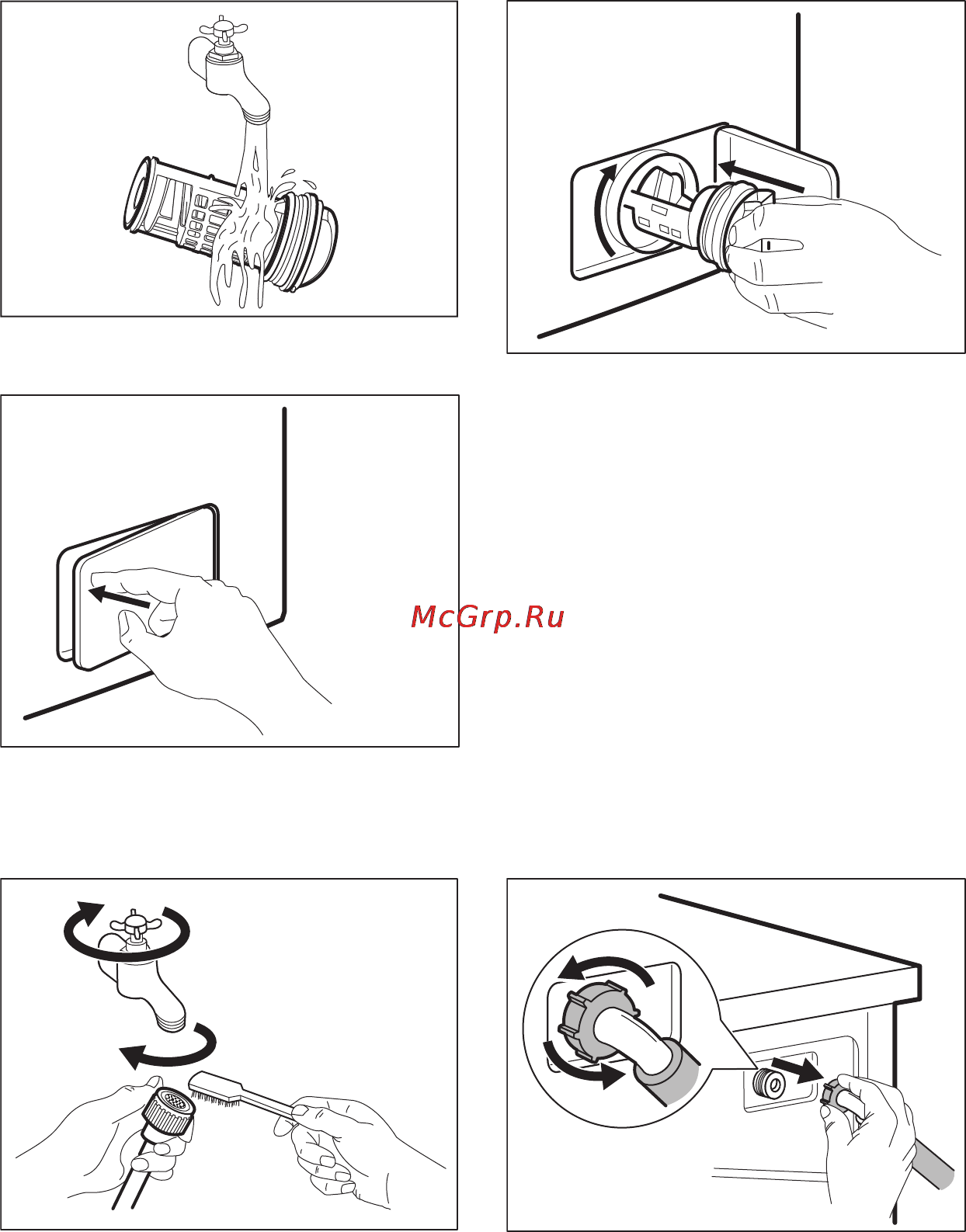 McGrp.Ru