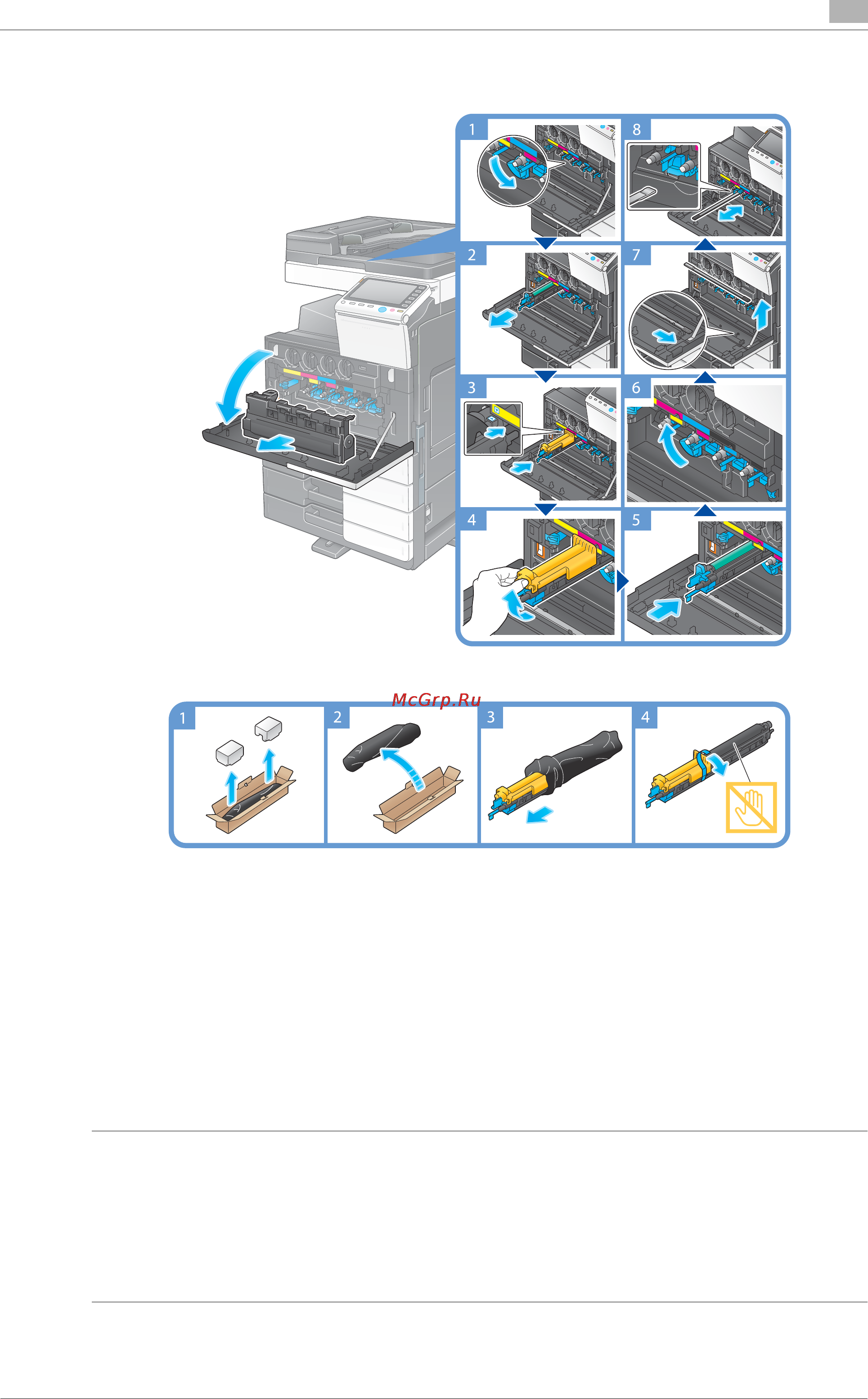 1
8
2
7
3
6
4
5

McGrp.Ru

1
2
3
4