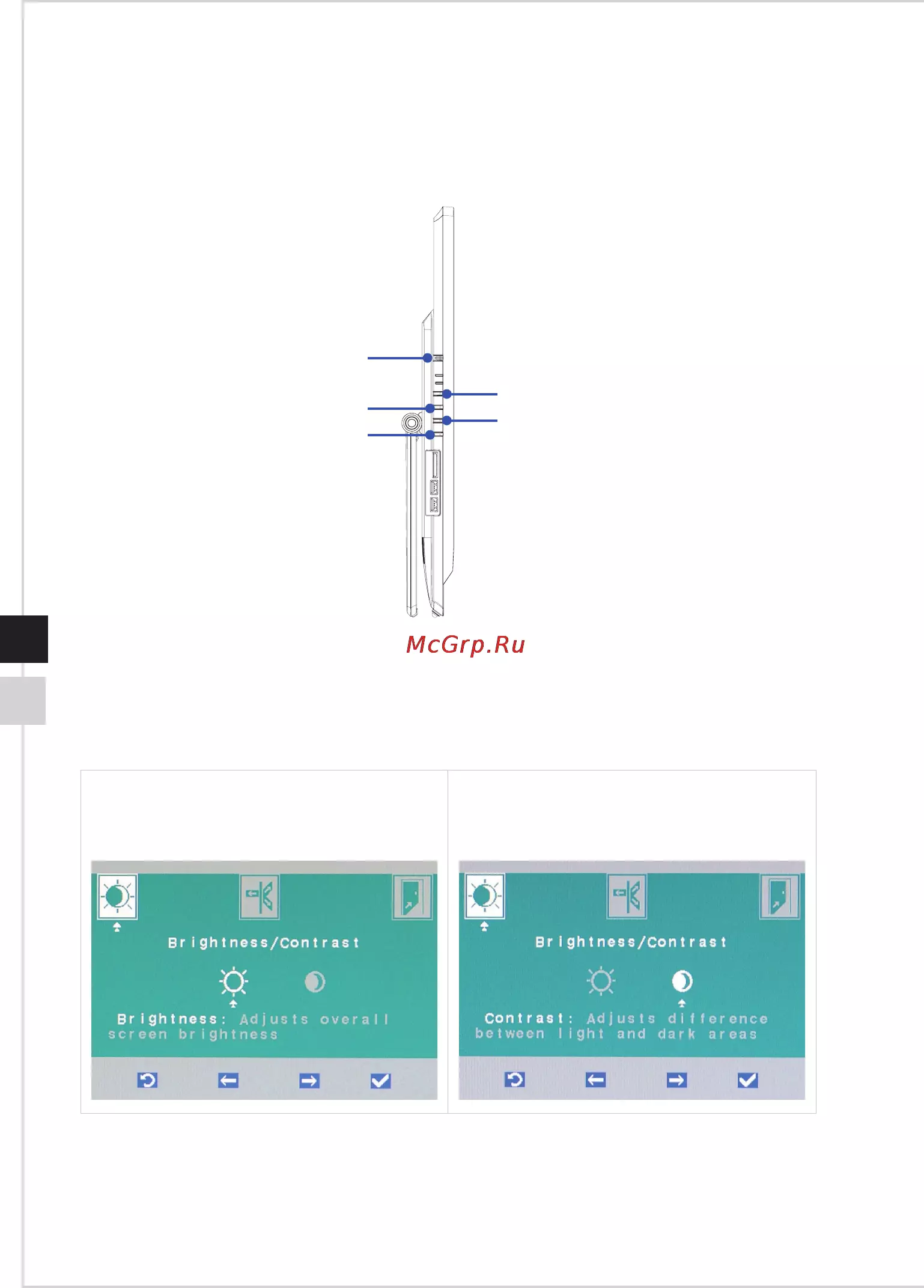 McGrp.Ru

Brightness/Contrast

Brightness: Adjusts overall screen brightness

Brightness/Contrast

Contrast: Adjusts difference between light and dark areas