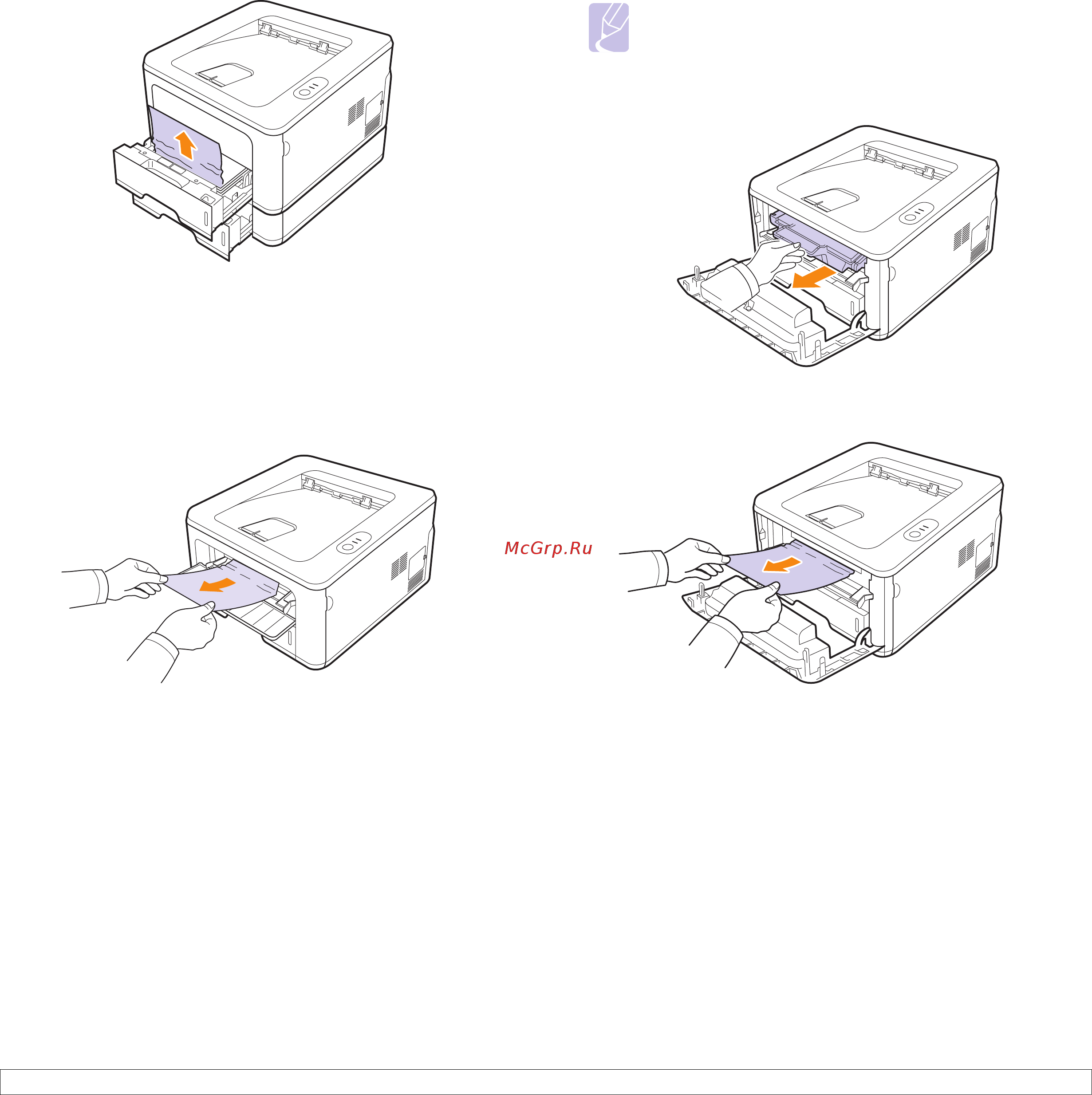 McGrp.Ru