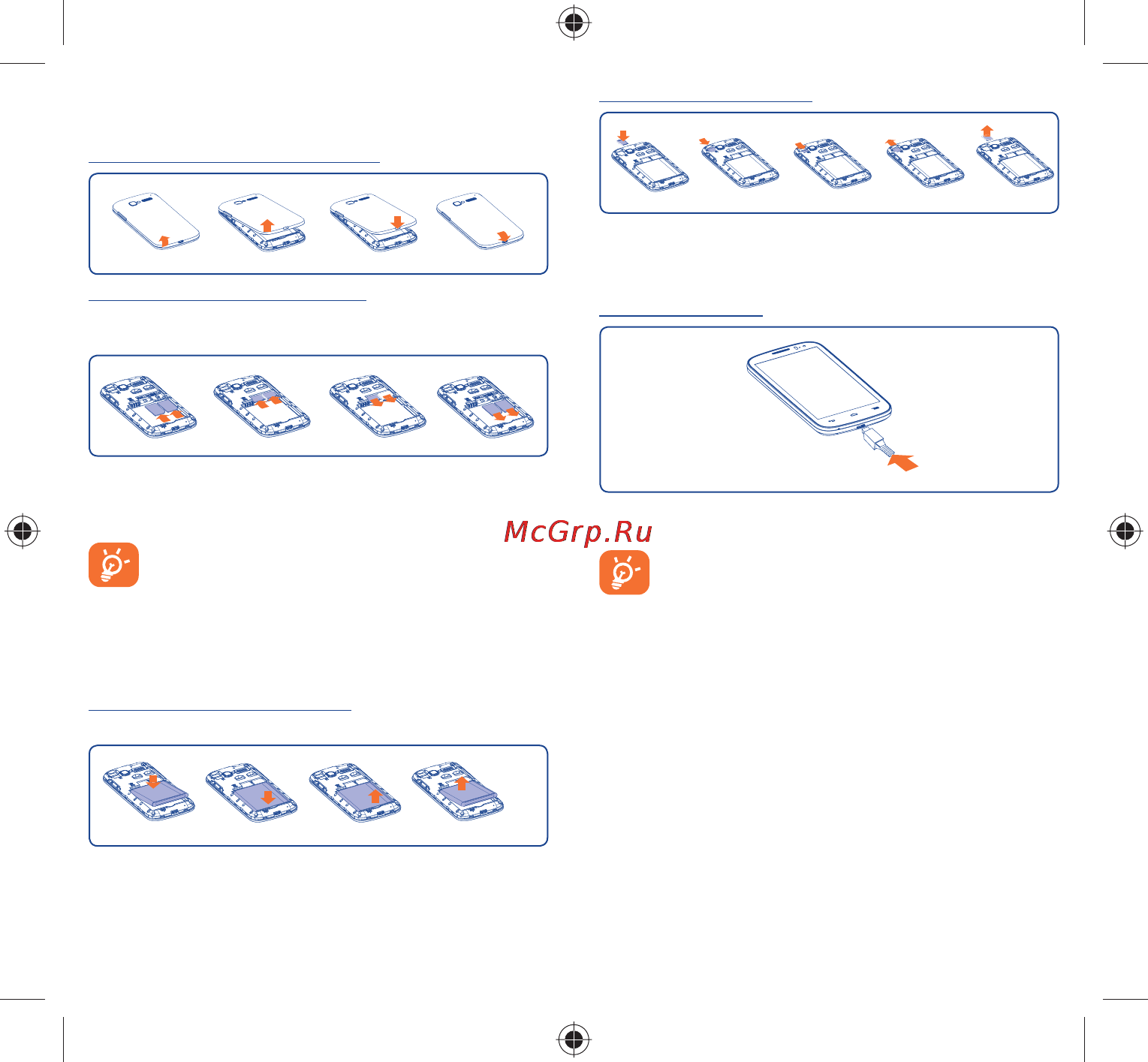 McGrp.Ru